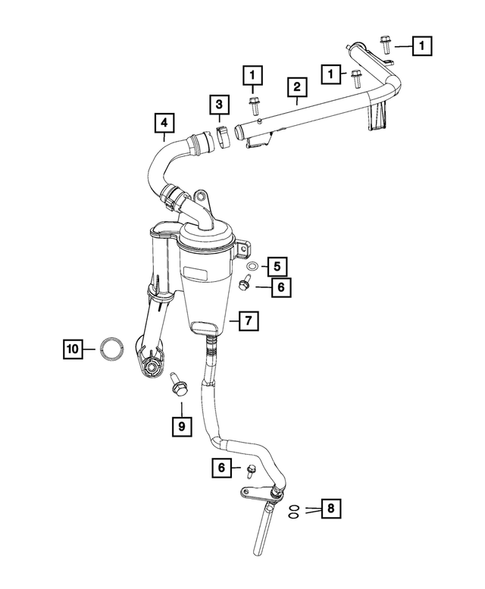 1
1
1
2
3
4
5
6
7
10
9
6
8