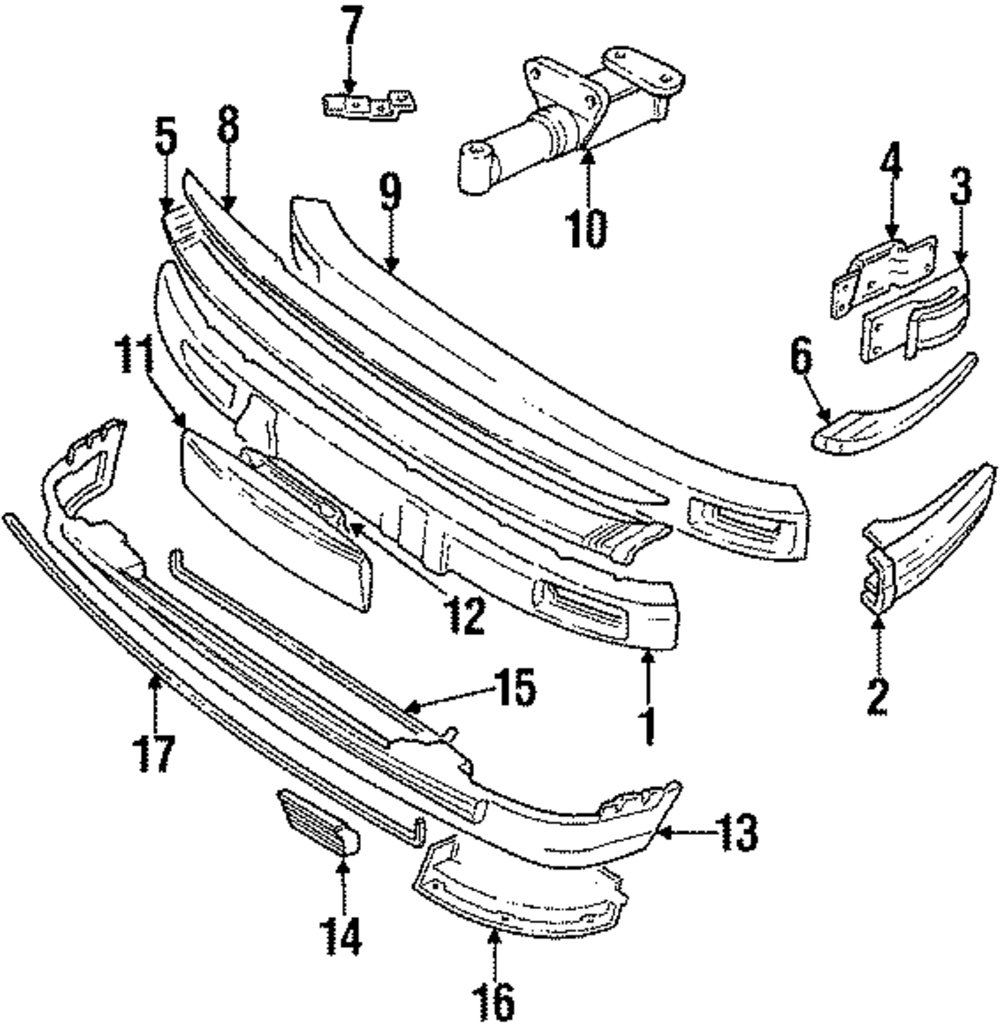 7
5
8
9
10
4
3
11
6
12
2
15
1
17
13
14
16