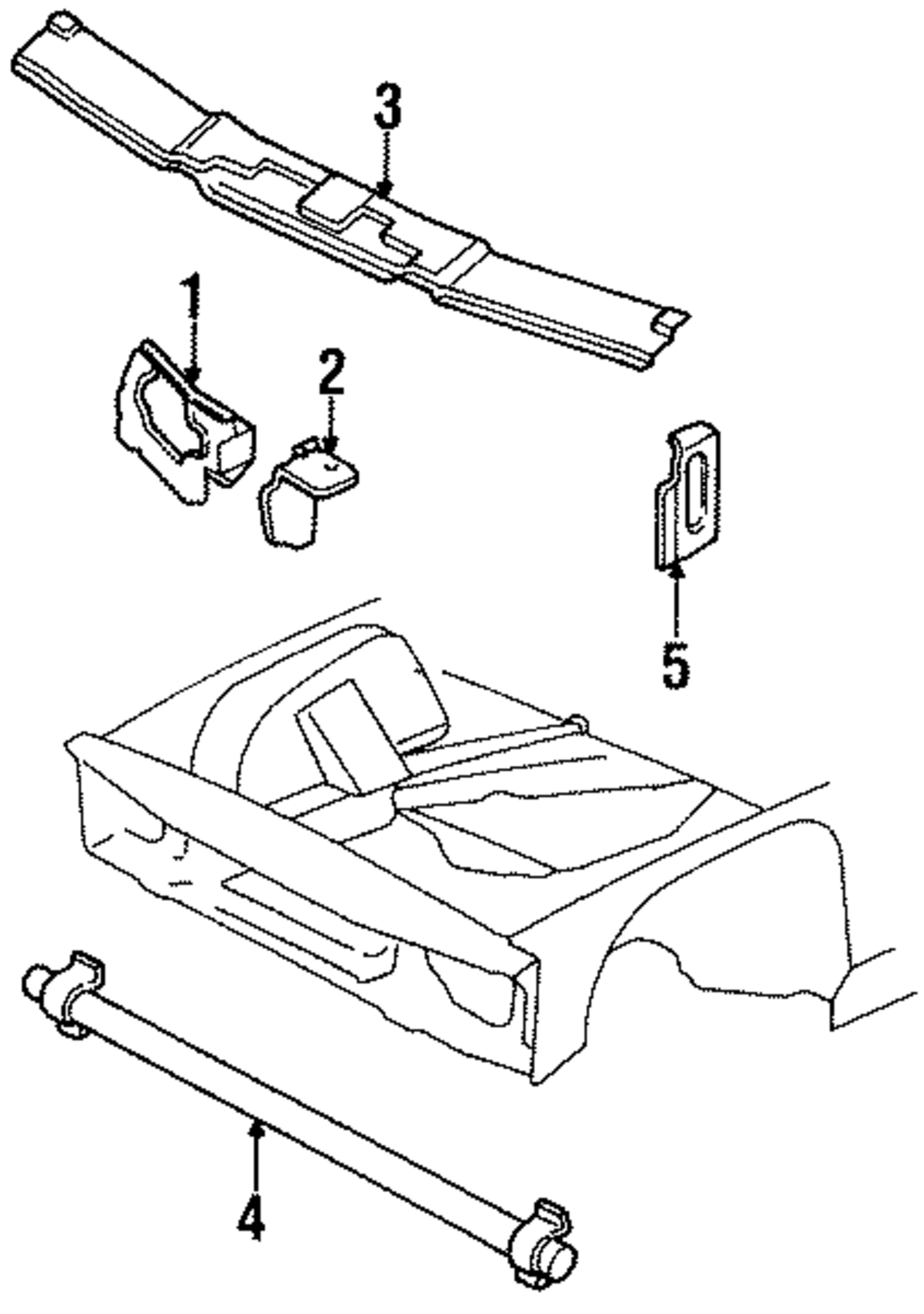 3
1
2
5
4