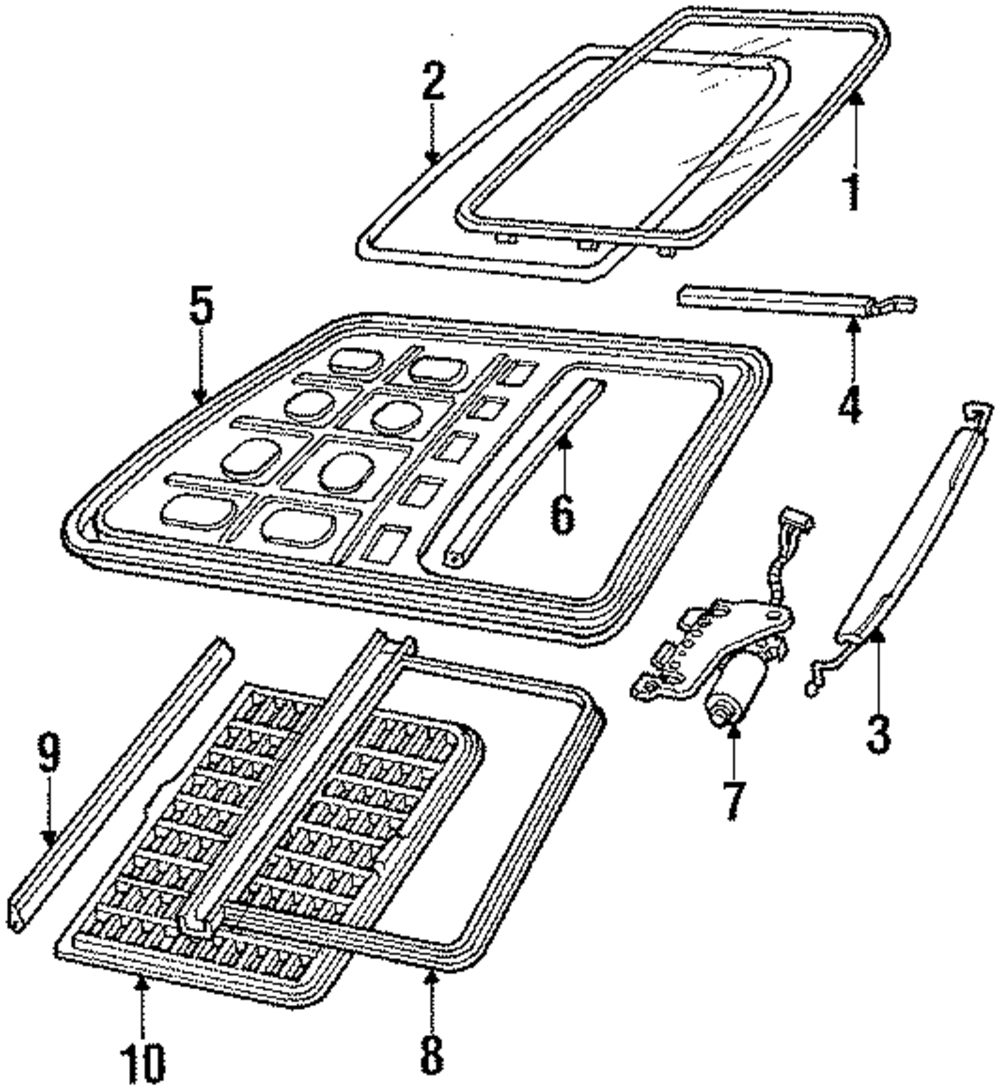 2
1
5
4
6
3
7
9
10
8