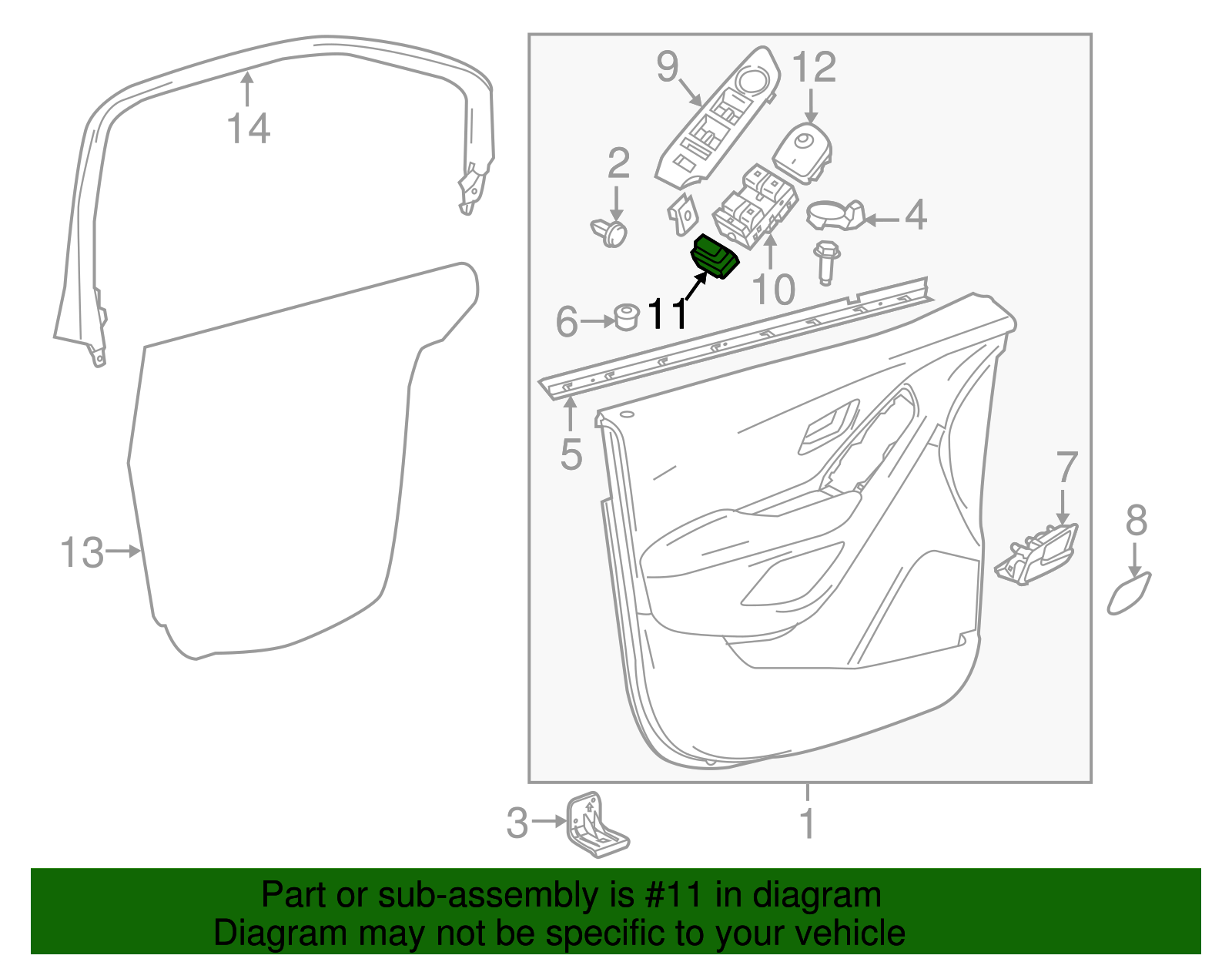 14

9

12

2

4

10

11

6

5

7

8

13

3

1

Part or sub-assembly is #11 in diagram
Diagram may not be specific to your vehicle