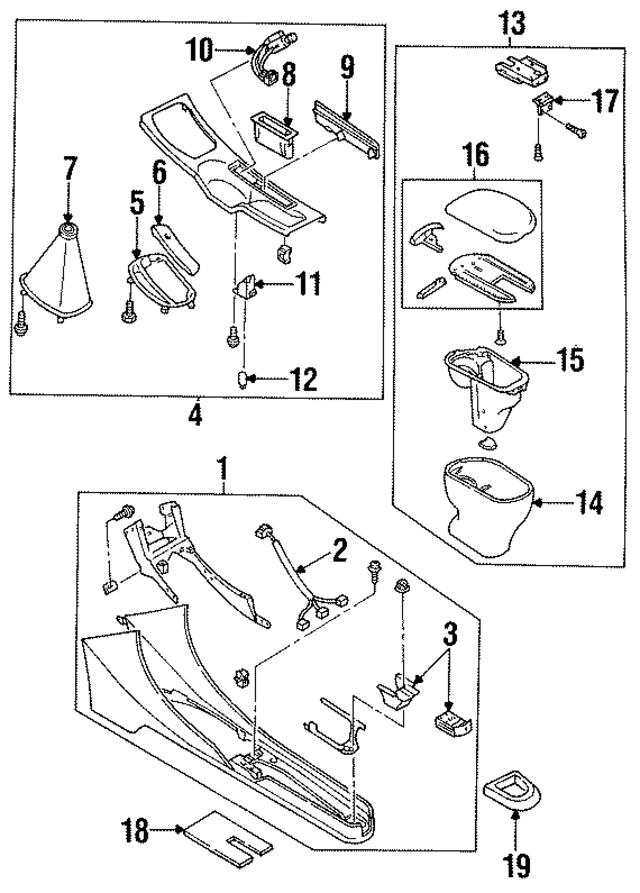 10
8
9
7
6
5
11
12
4
13
17
16
15
14
1
2
3
18
19