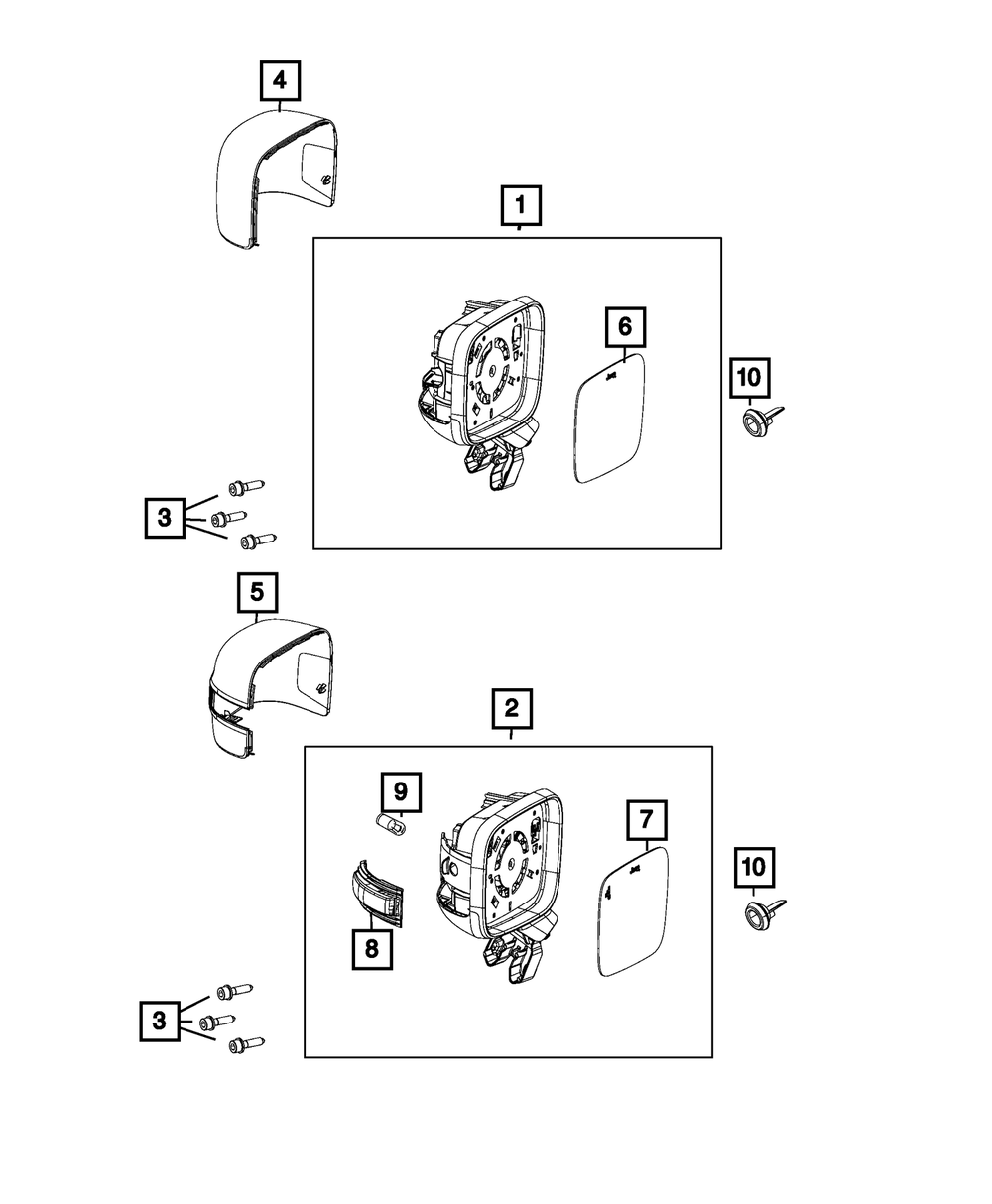 4
1
6
10
3
5
2
9
7
10
8
3