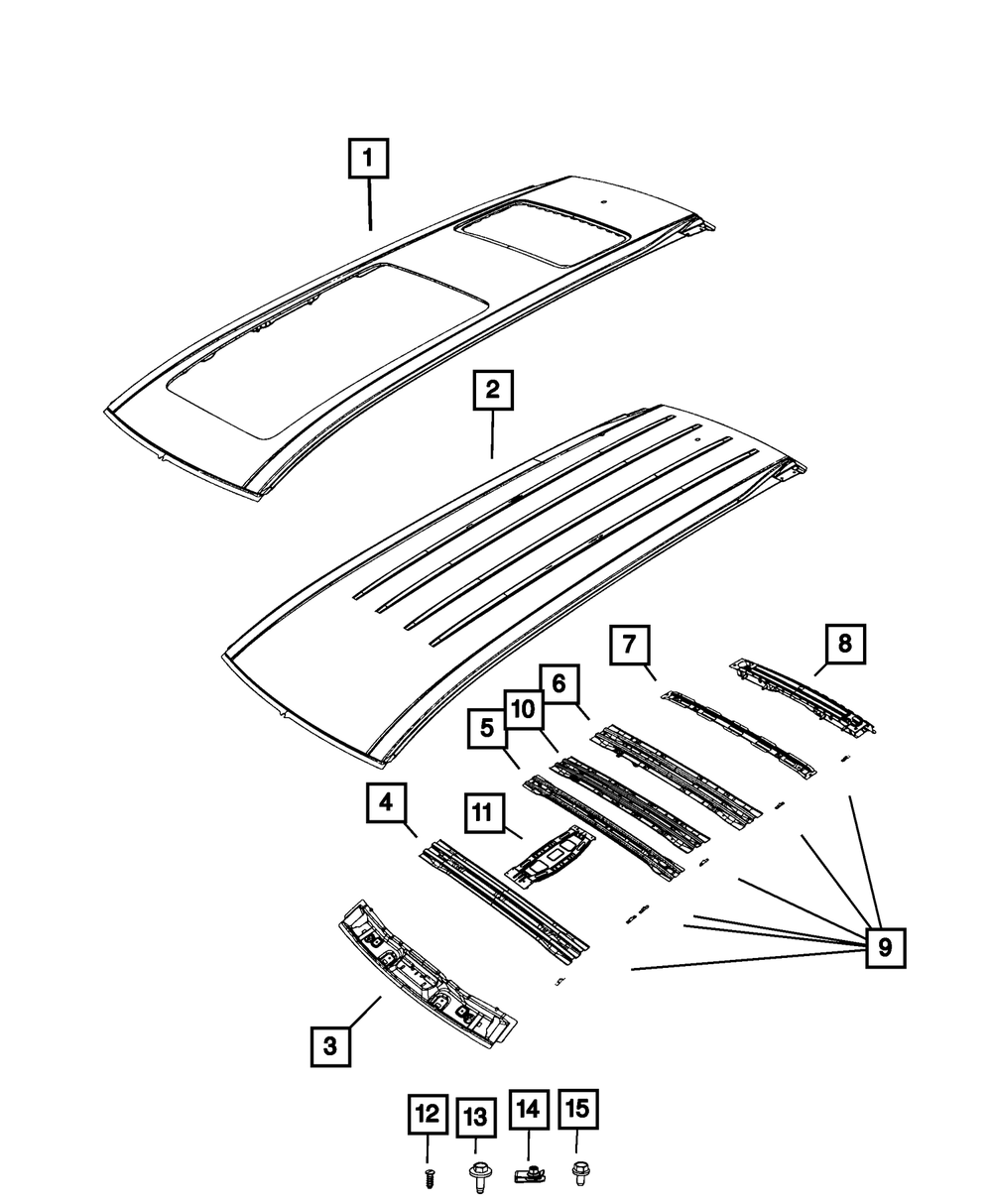 1
2
7
8
6
10
5
4
11
9
3
12
13
14
15