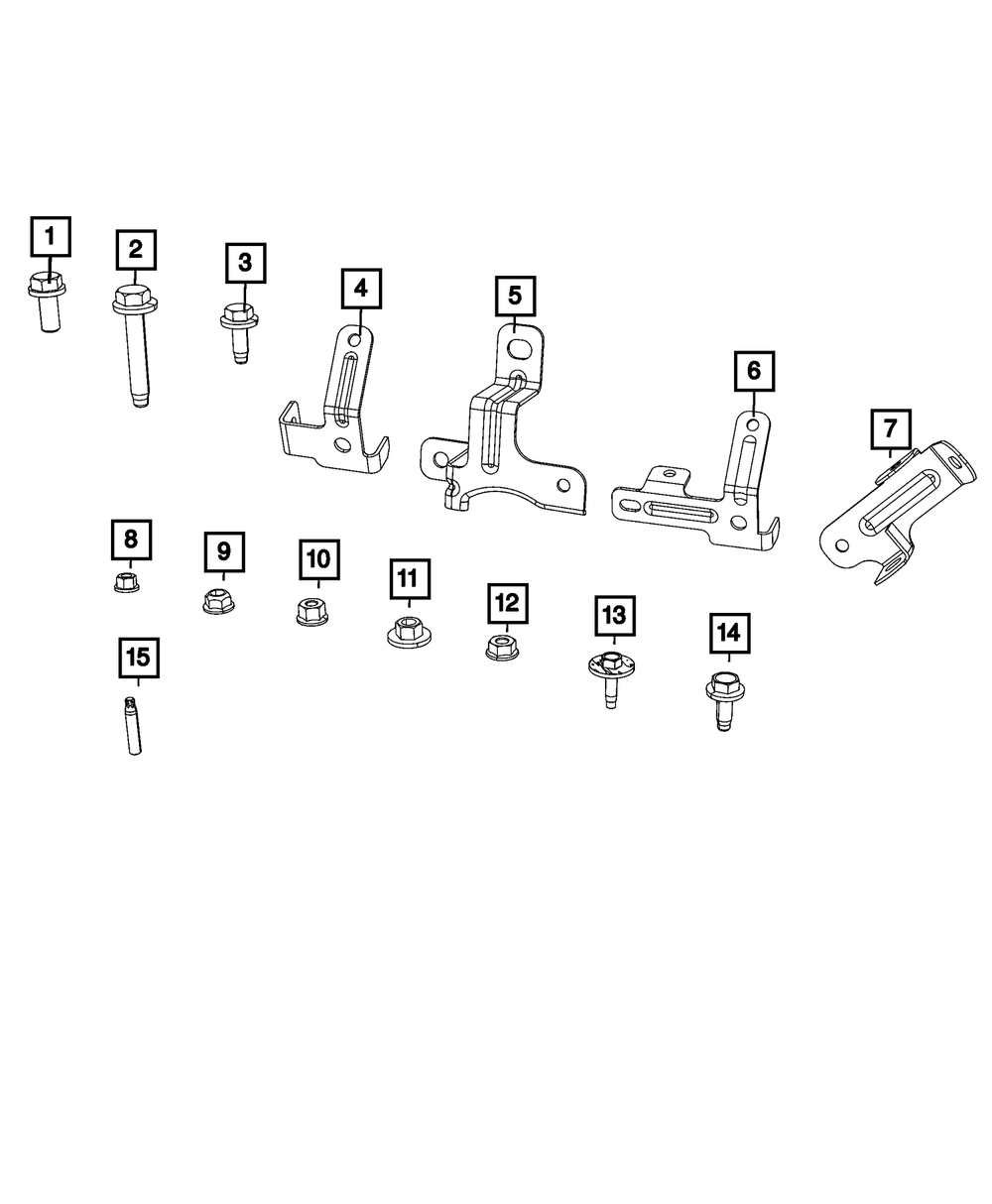 1
2
3
4
5
6
7
8
9
10
11
12
13
14
15