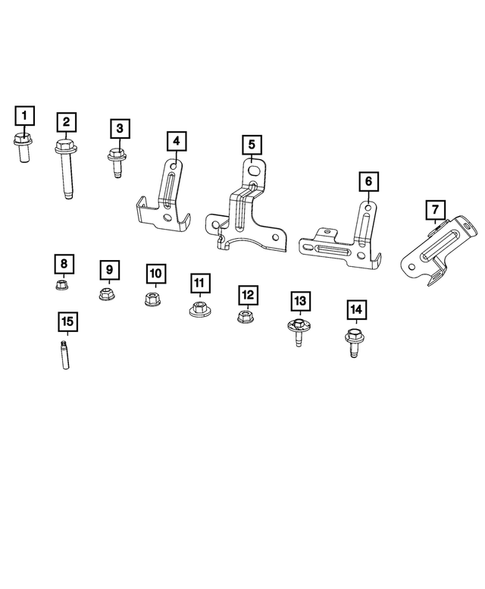 1
2
3
4
5
6
7
8
9
10
11
12
13
14
15