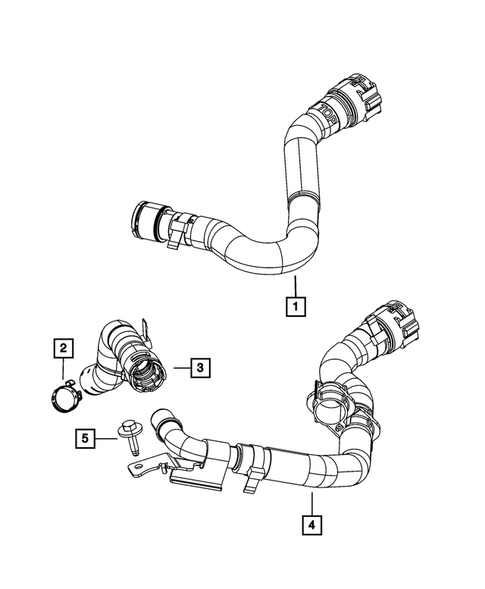 TOP

1

2

3

5

4