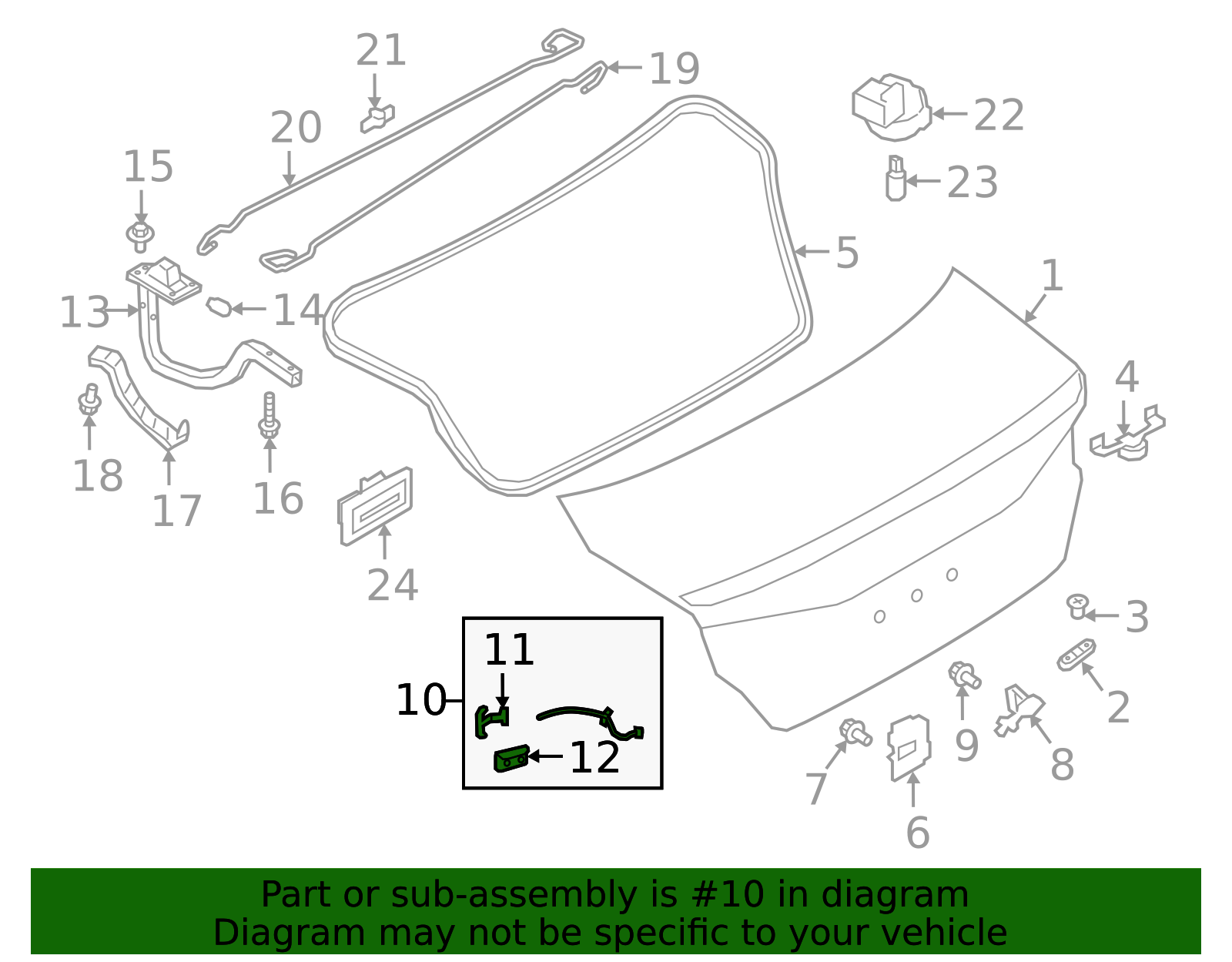 21
19
20
22
15
23
5
1
13
14
4
18
17
16
24
3
11
10
12
2
9
8
7
6

Part or sub-assembly is #10 in diagram
Diagram may not be specific to your vehicle