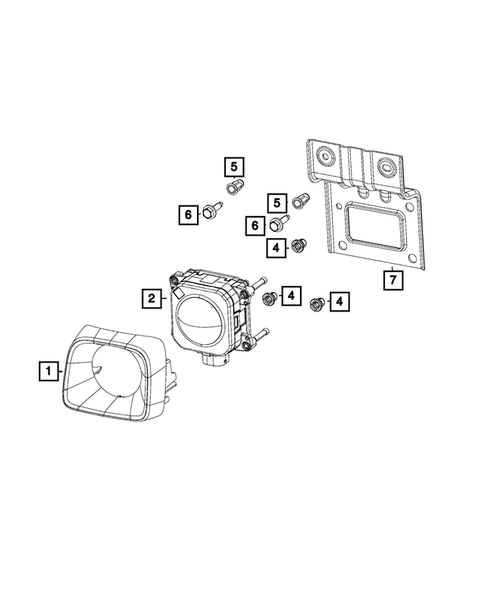 5
6
5
6
4
7
2
4
4
1