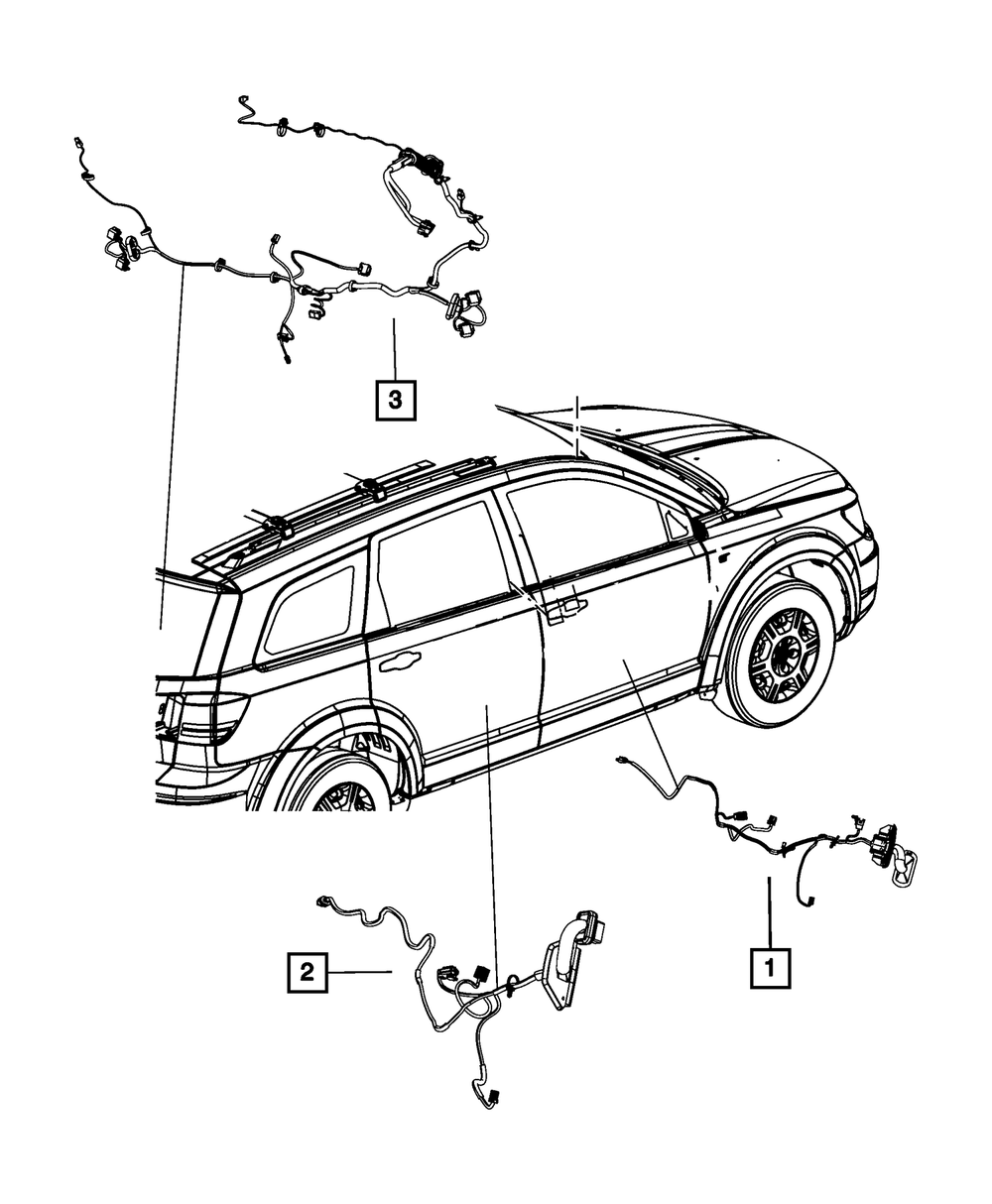 3

2

1