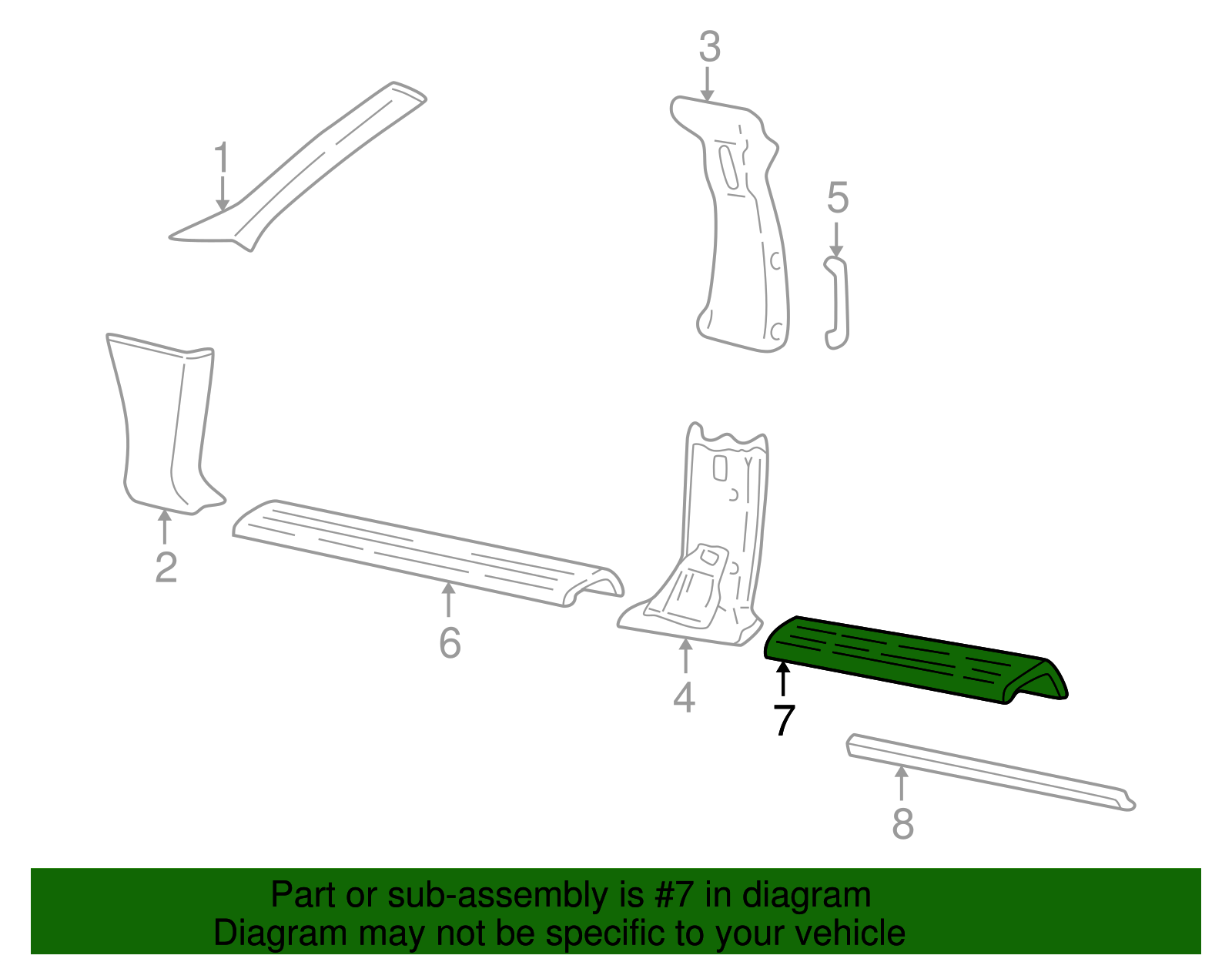 3

1

5

2

6

4

7

8

Part or sub-assembly is #7 in diagram
Diagram may not be specific to your vehicle