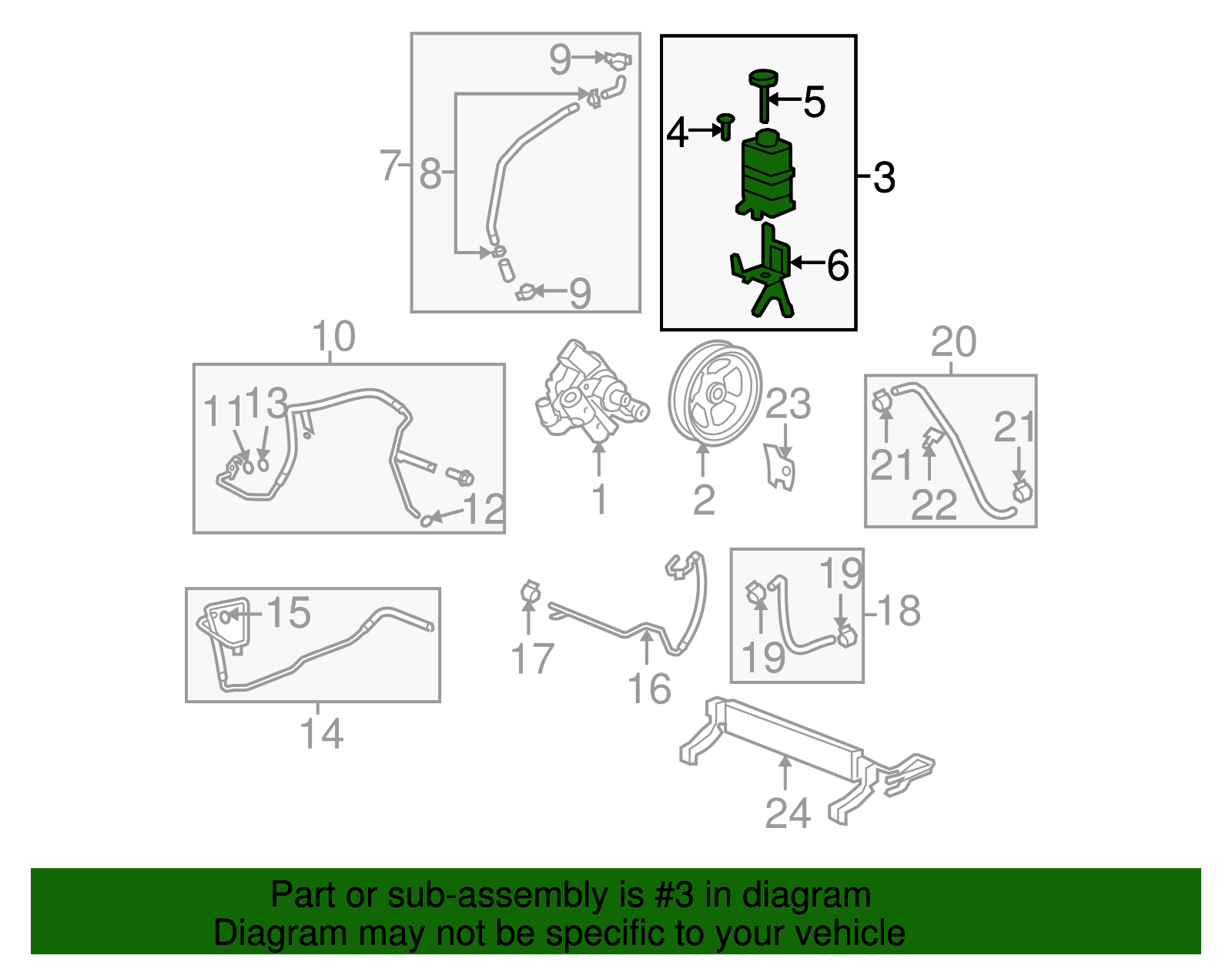 9
7
8
9
5
4
3
6
10
11
13
12
1
2
23
20
21
21
22
15
14
17
16
19
19
18
24

Part or sub-assembly is #3 in diagram
Diagram may not be specific to your vehicle