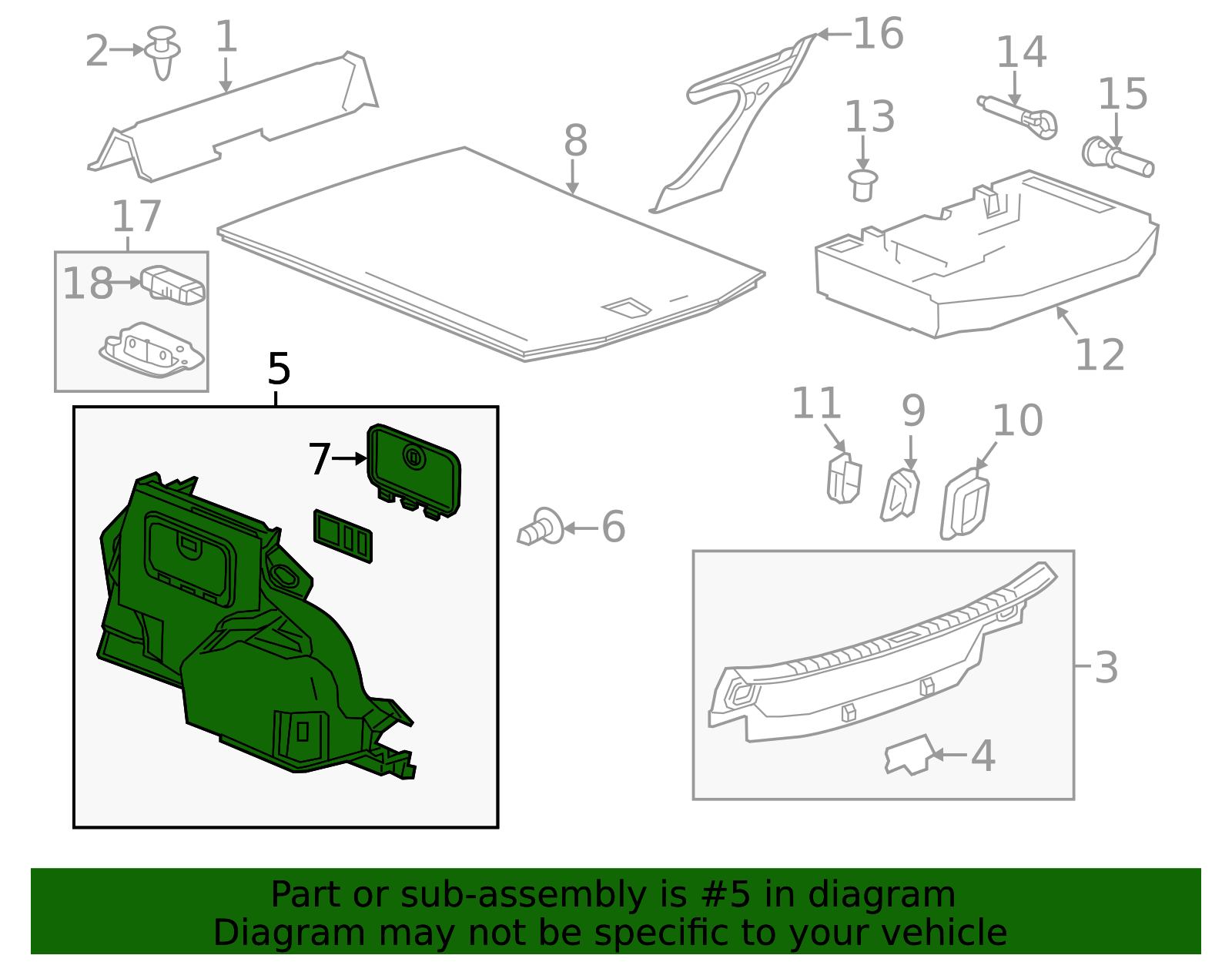 2
1
16
14
15
13
8
17
18
12
5
7
11
9
10
6
3
4

Part or sub-assembly is #5 in diagram
Diagram may not be specific to your vehicle