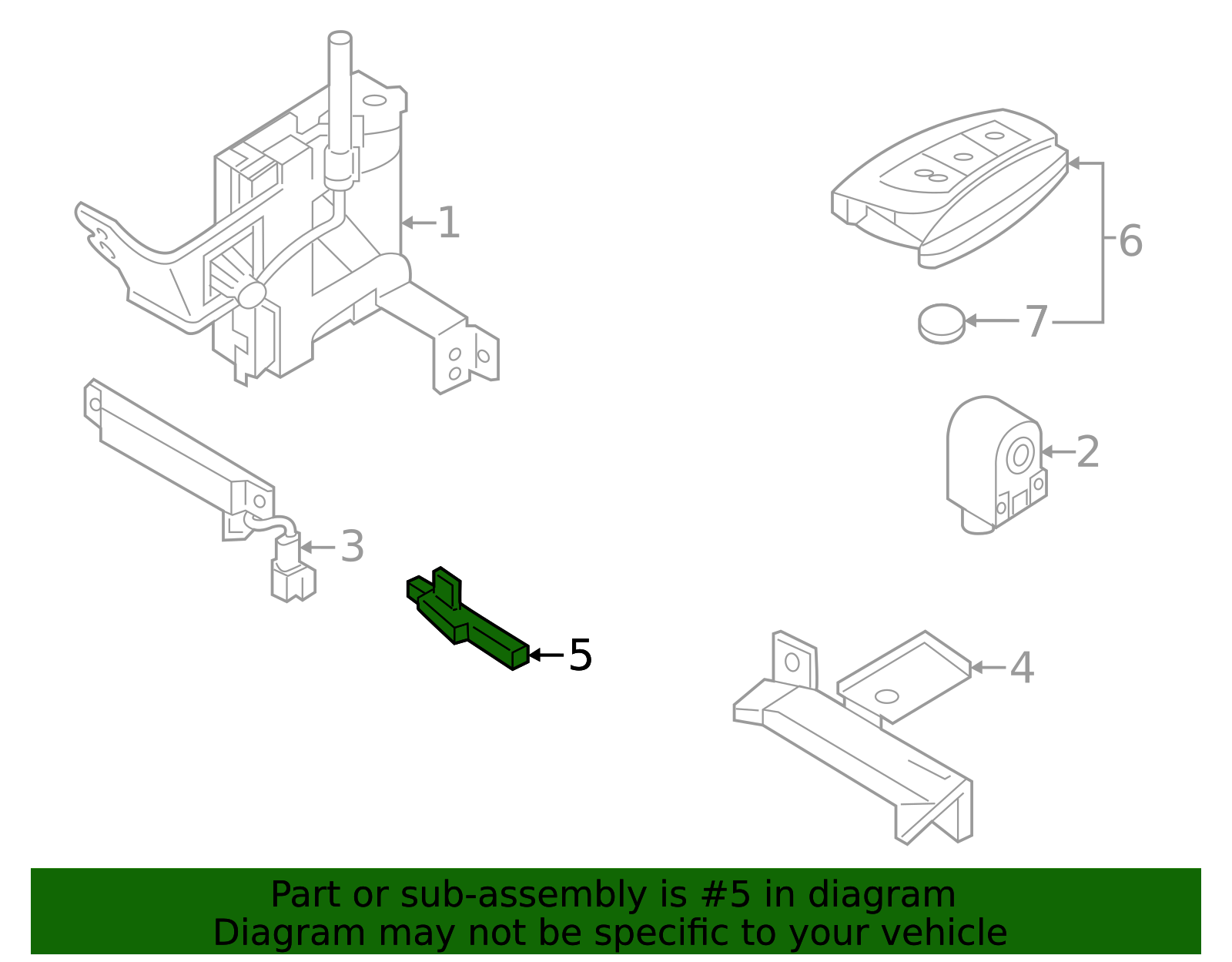 1
6
7
2
3
5
4

Part or sub-assembly is #5 in diagram
Diagram may not be specific to your vehicle