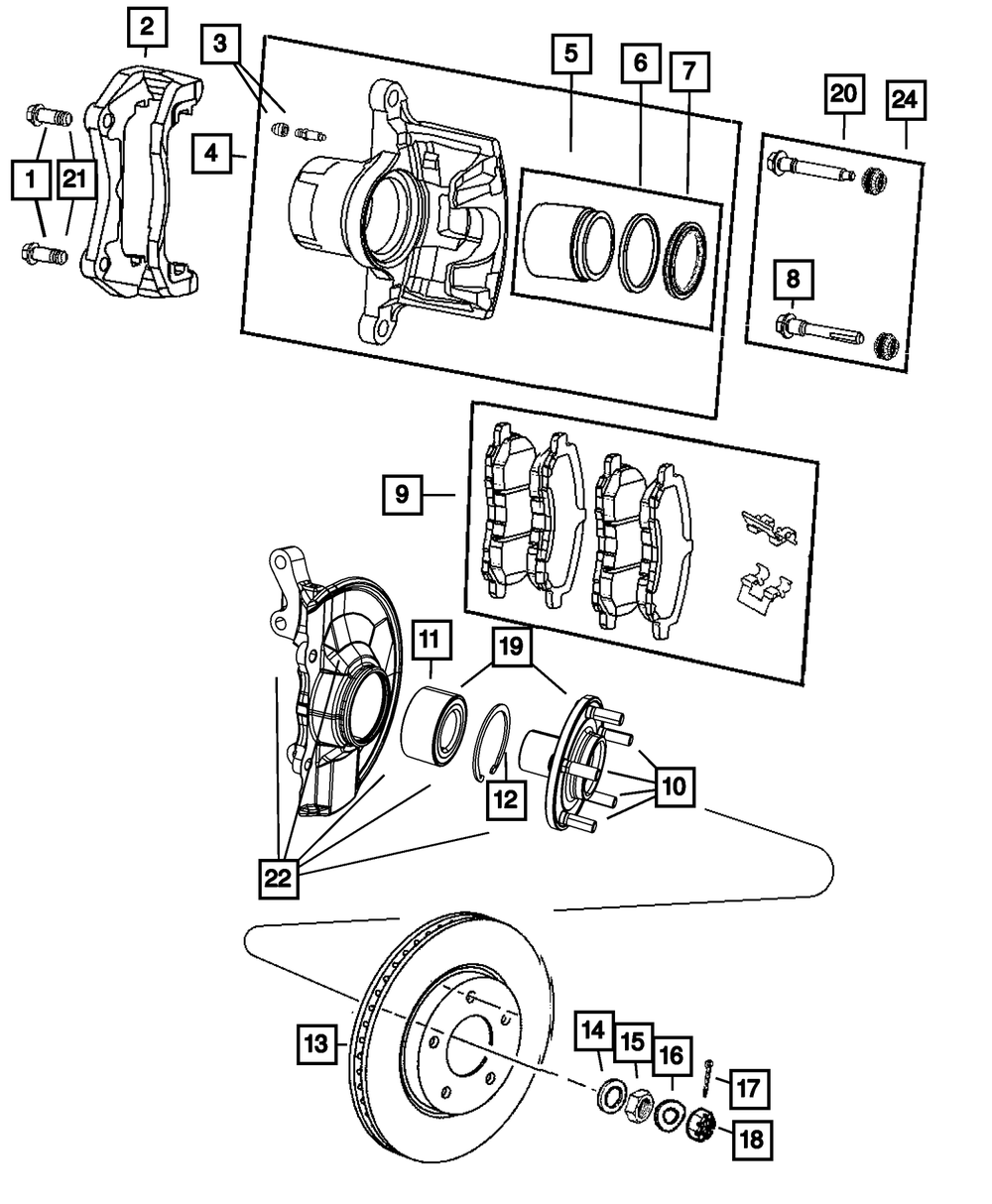 2
3
5
6
7
20
24
4
1
21
8
9
11
19
12
10
22
13
14
15
16
17
18