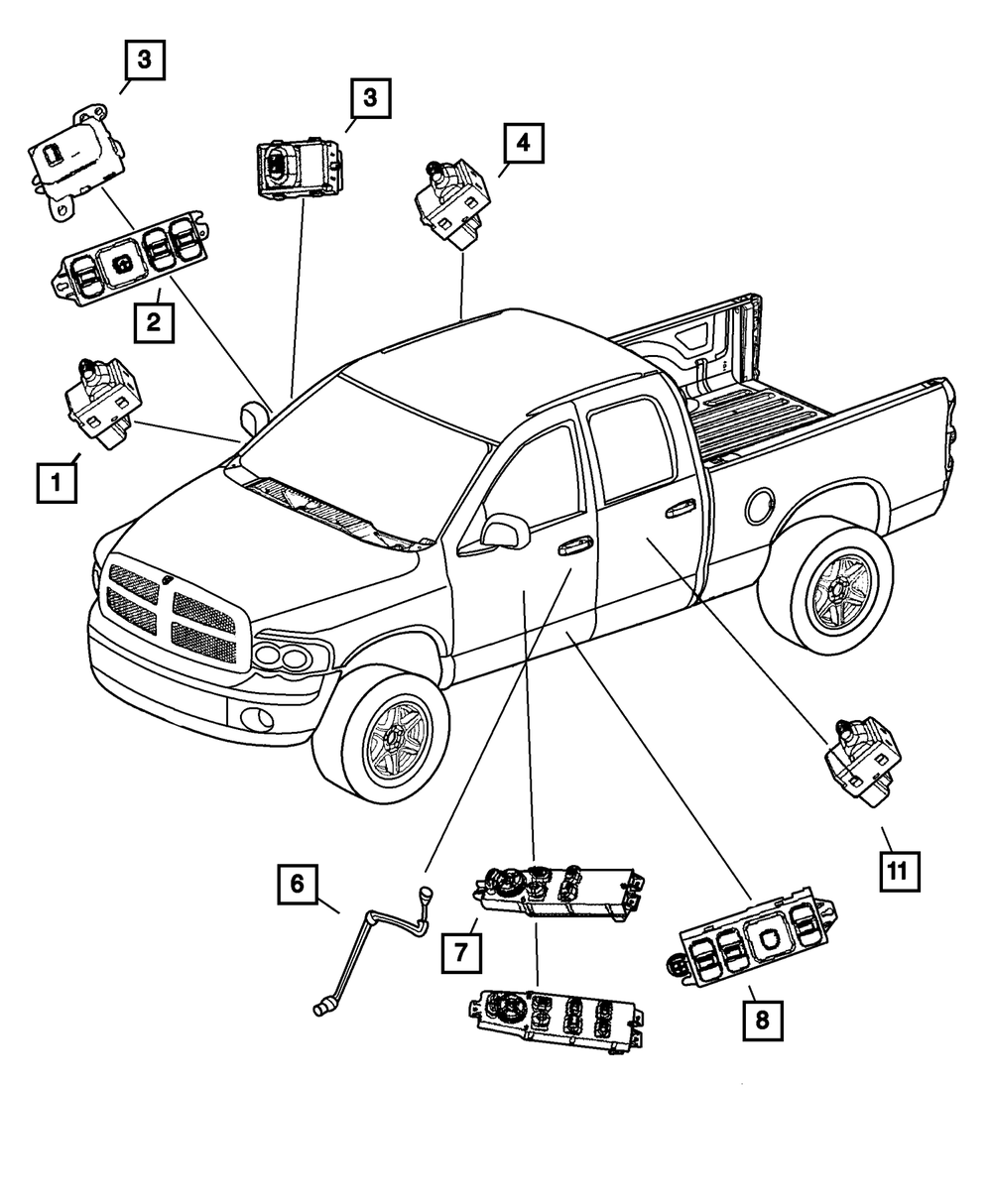 3
3
4
2
1
6
7
8
11