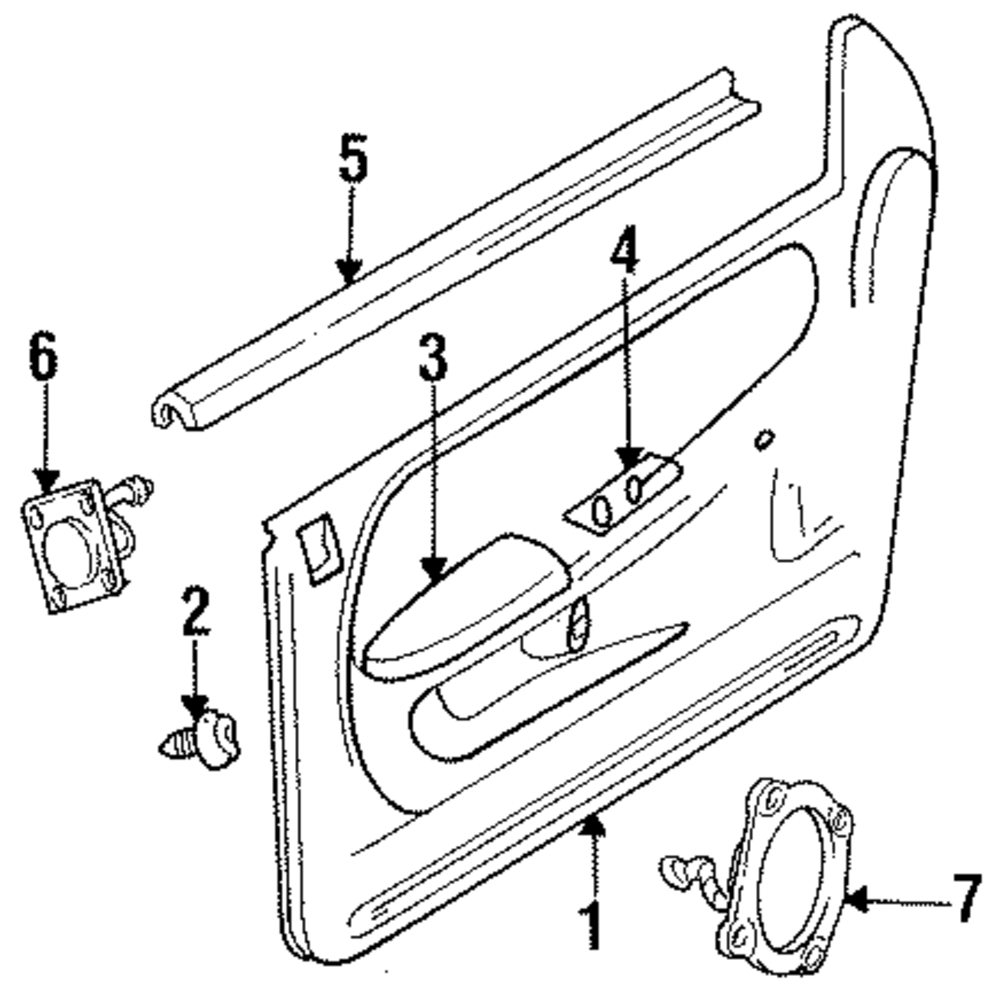 5
4
6
3
2
1
7