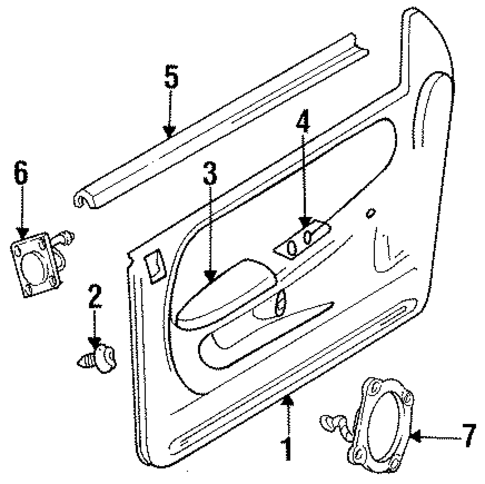 5
4
6
3
2
1
7