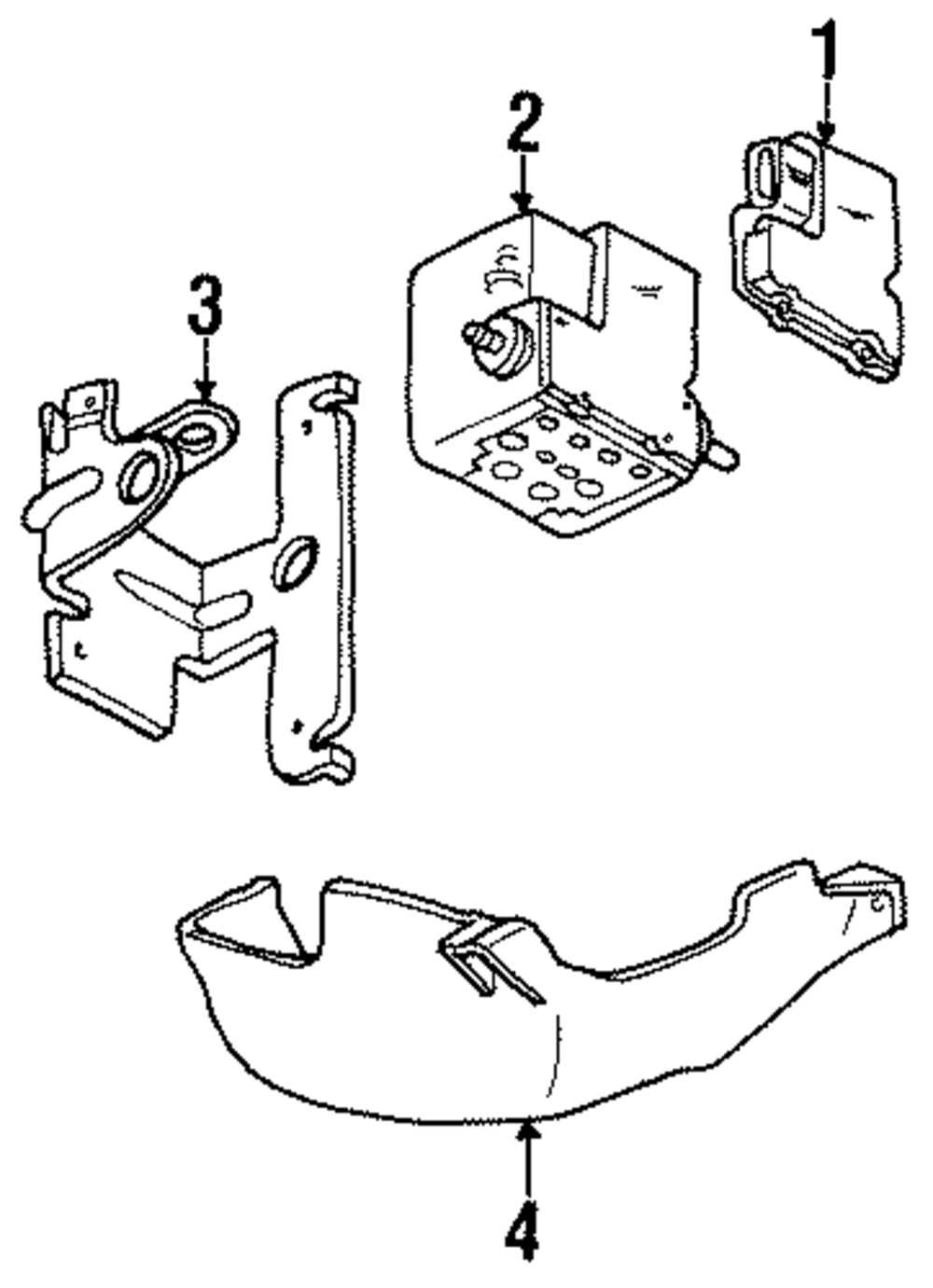 1
2
3
4