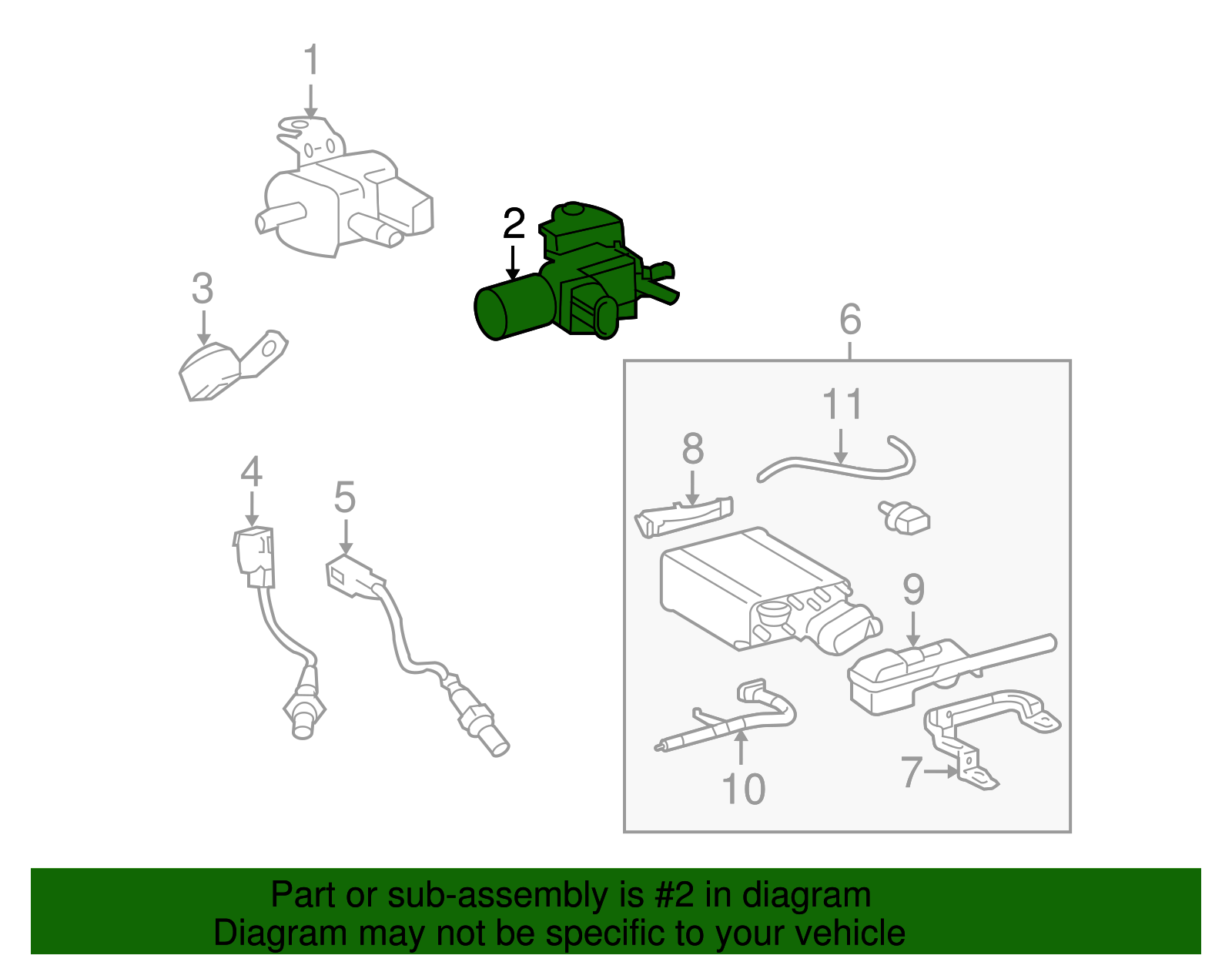 1

2

3

6

11

8

4

5

9

10

7

Part or sub-assembly is #2 in diagram
Diagram may not be specific to your vehicle