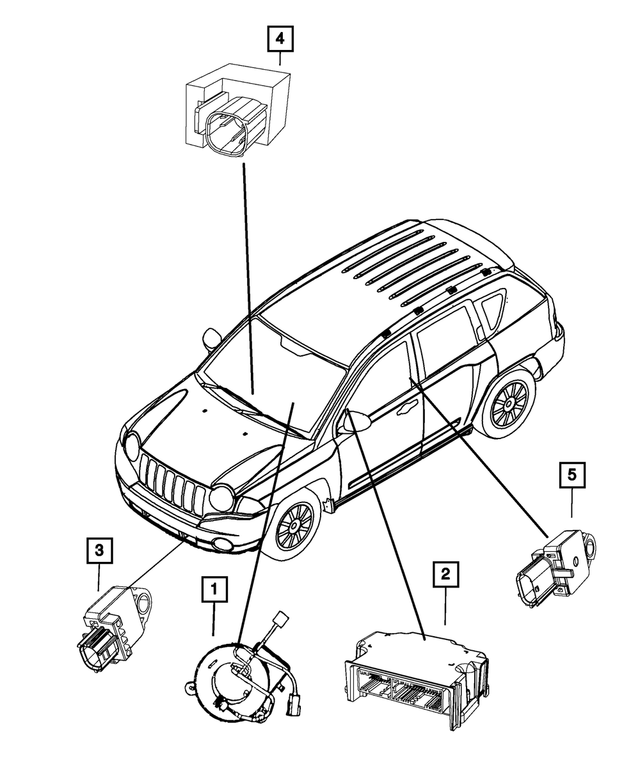 4

5

3

1

2