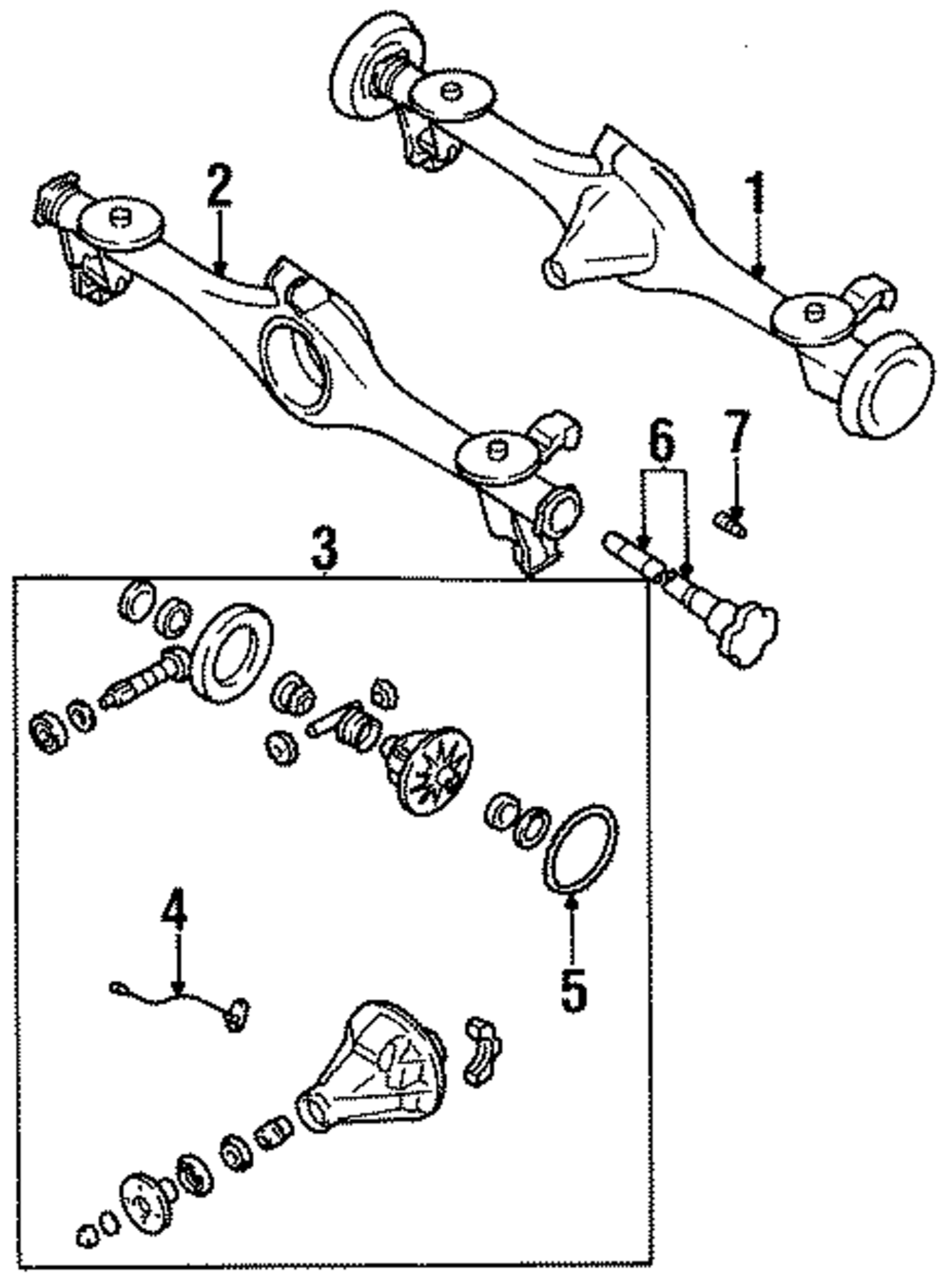 2
1
6
7
3
4
5