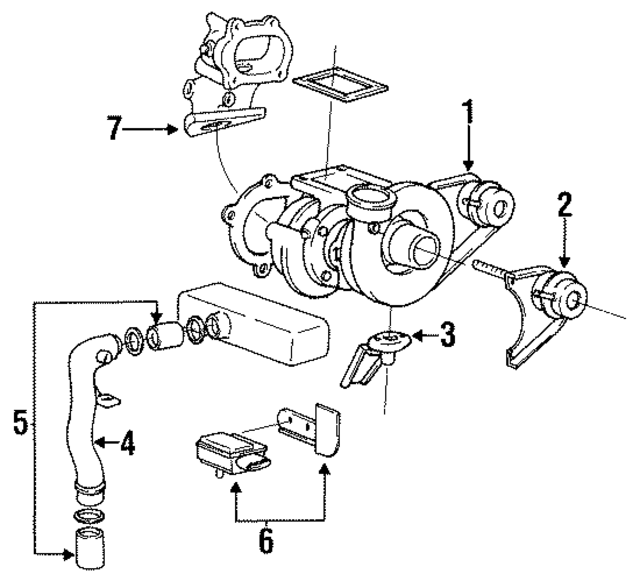 7
1
2
3
5
4
6