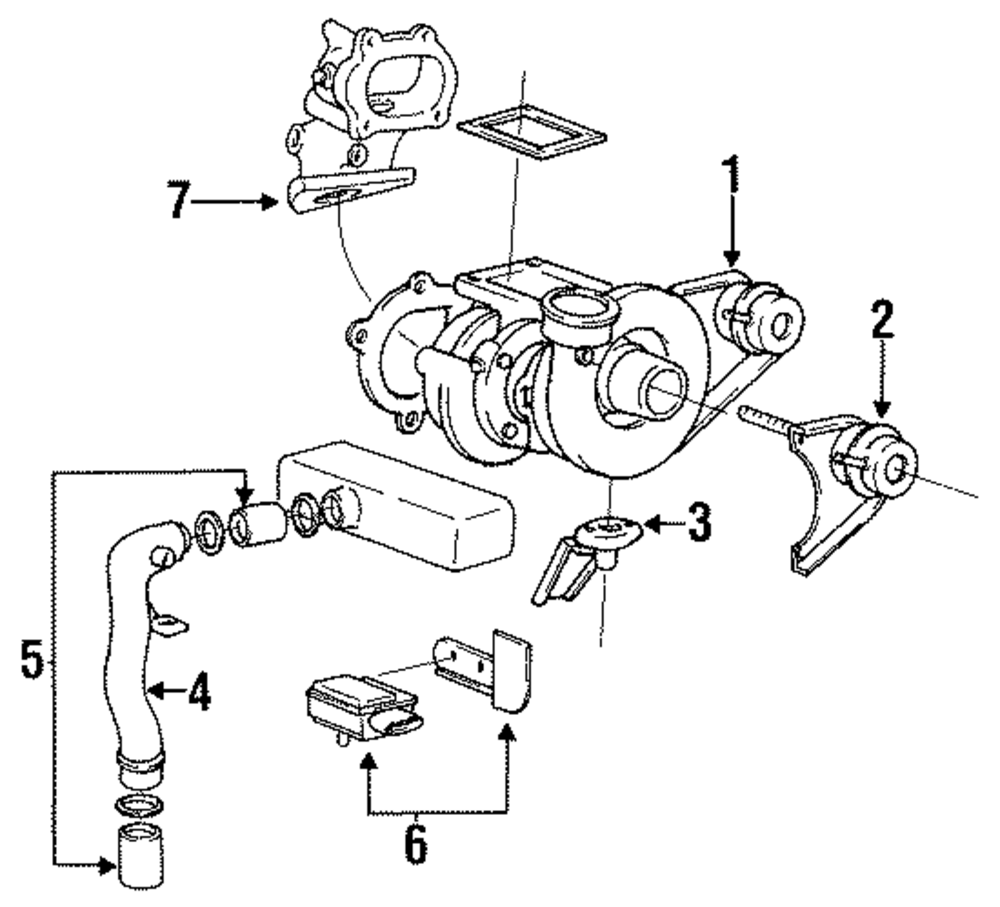 7
1
2
3
5
4
6