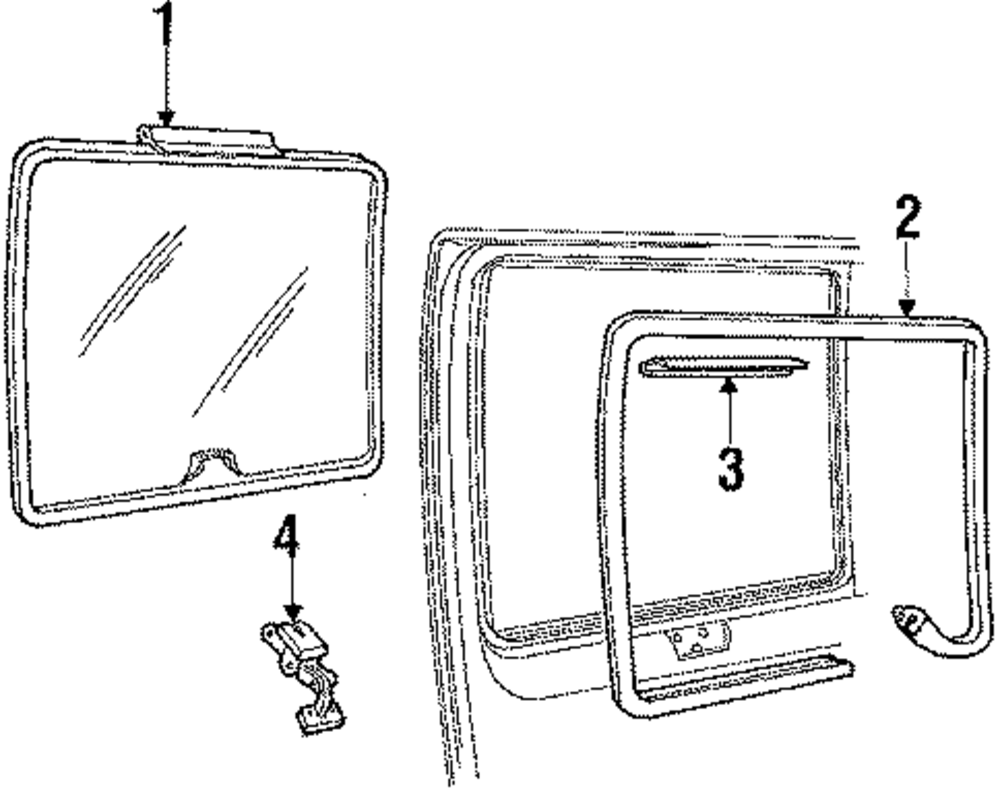 1
2
3
4