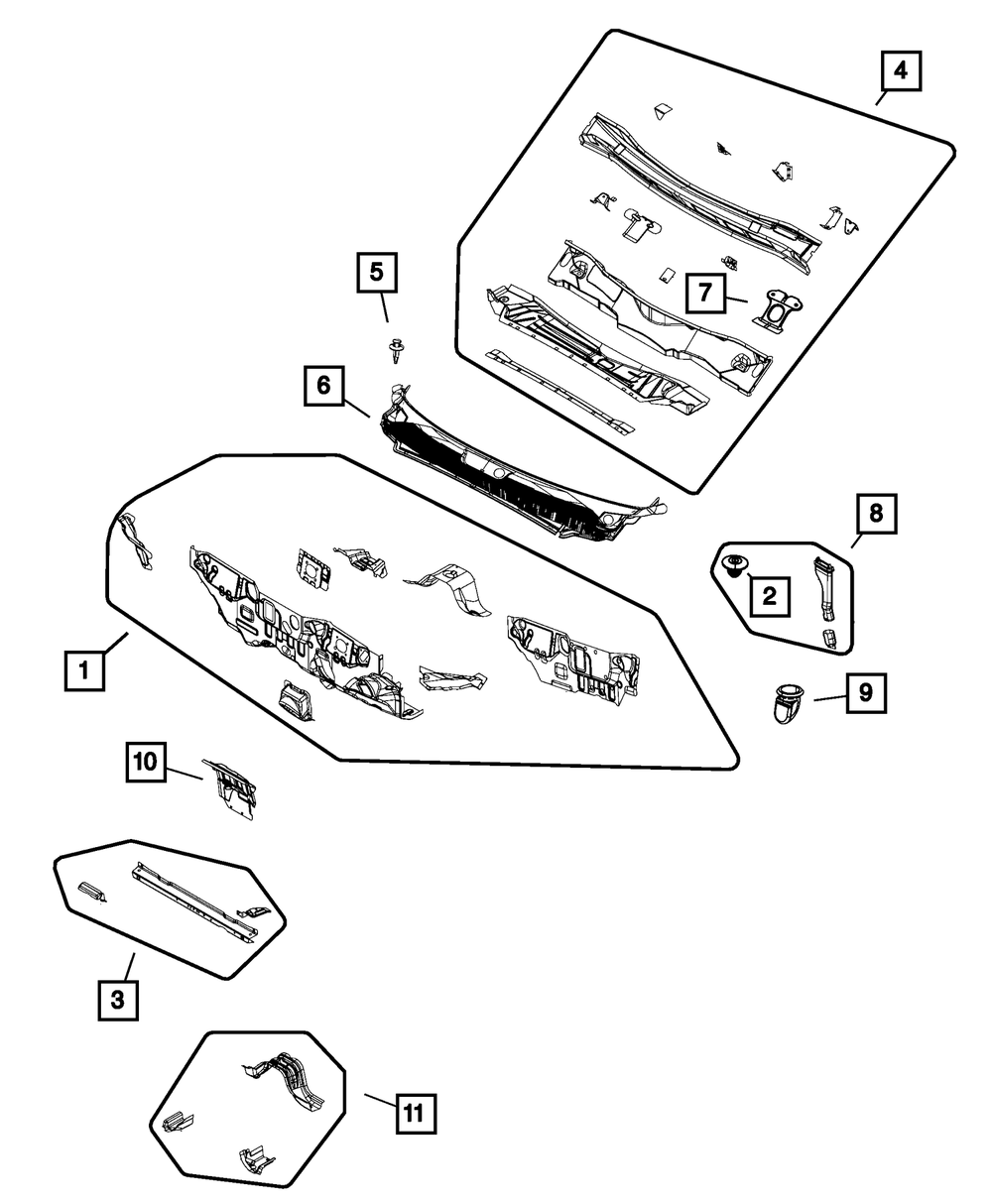 4
5
7
6
8
2
1
9
10
3
11