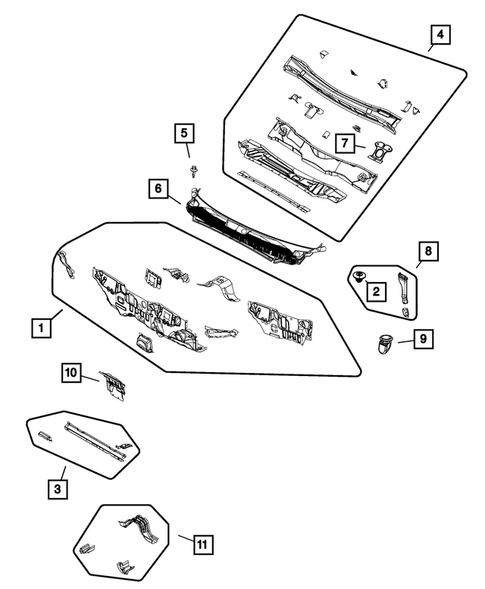 4
5
7
6
8
2
1
9
10
3
11