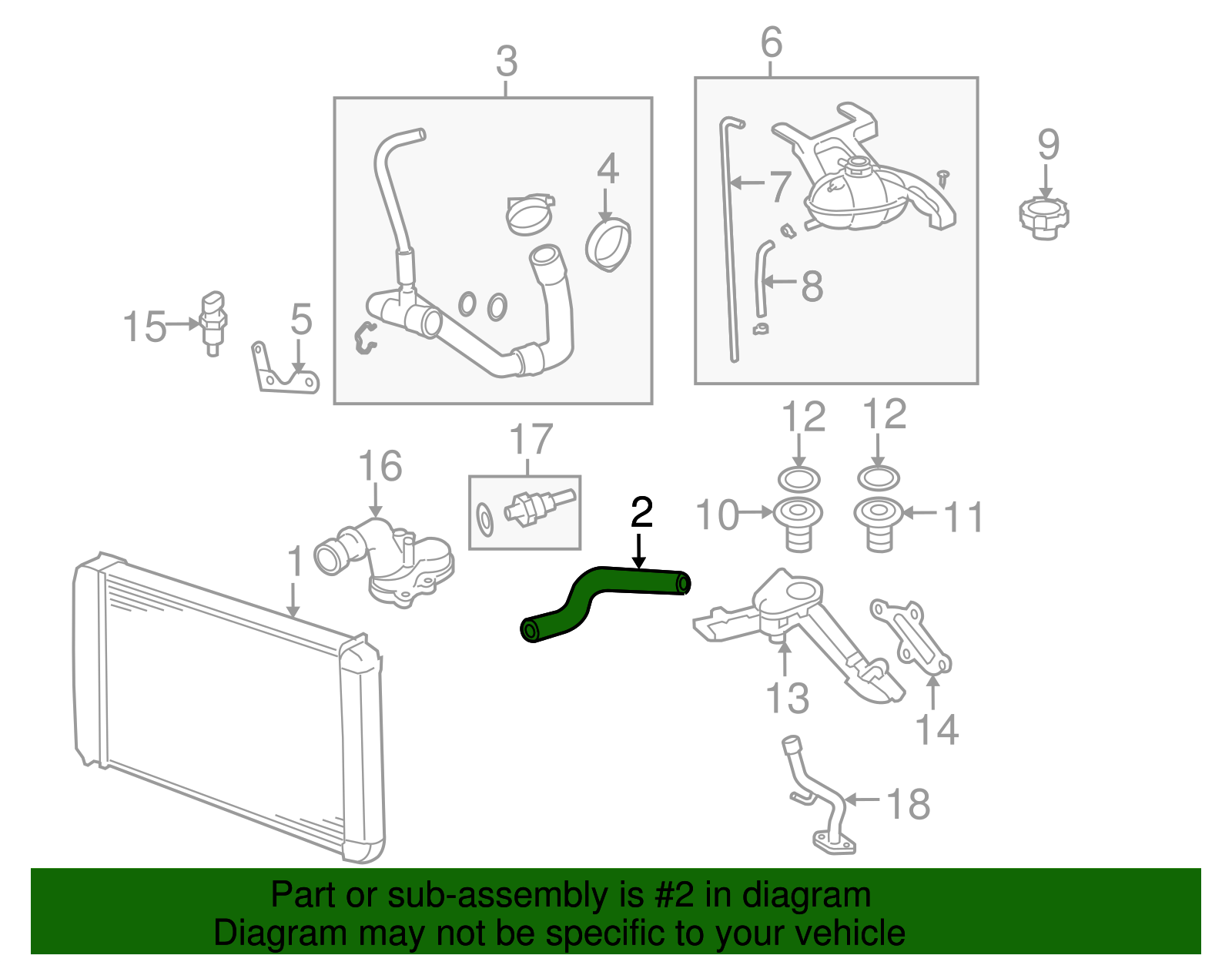 3
6
4
7
9
8
15
5
12
12
17
16
2
10
11
1
13
14
18

Part or sub-assembly is #2 in diagram
Diagram may not be specific to your vehicle