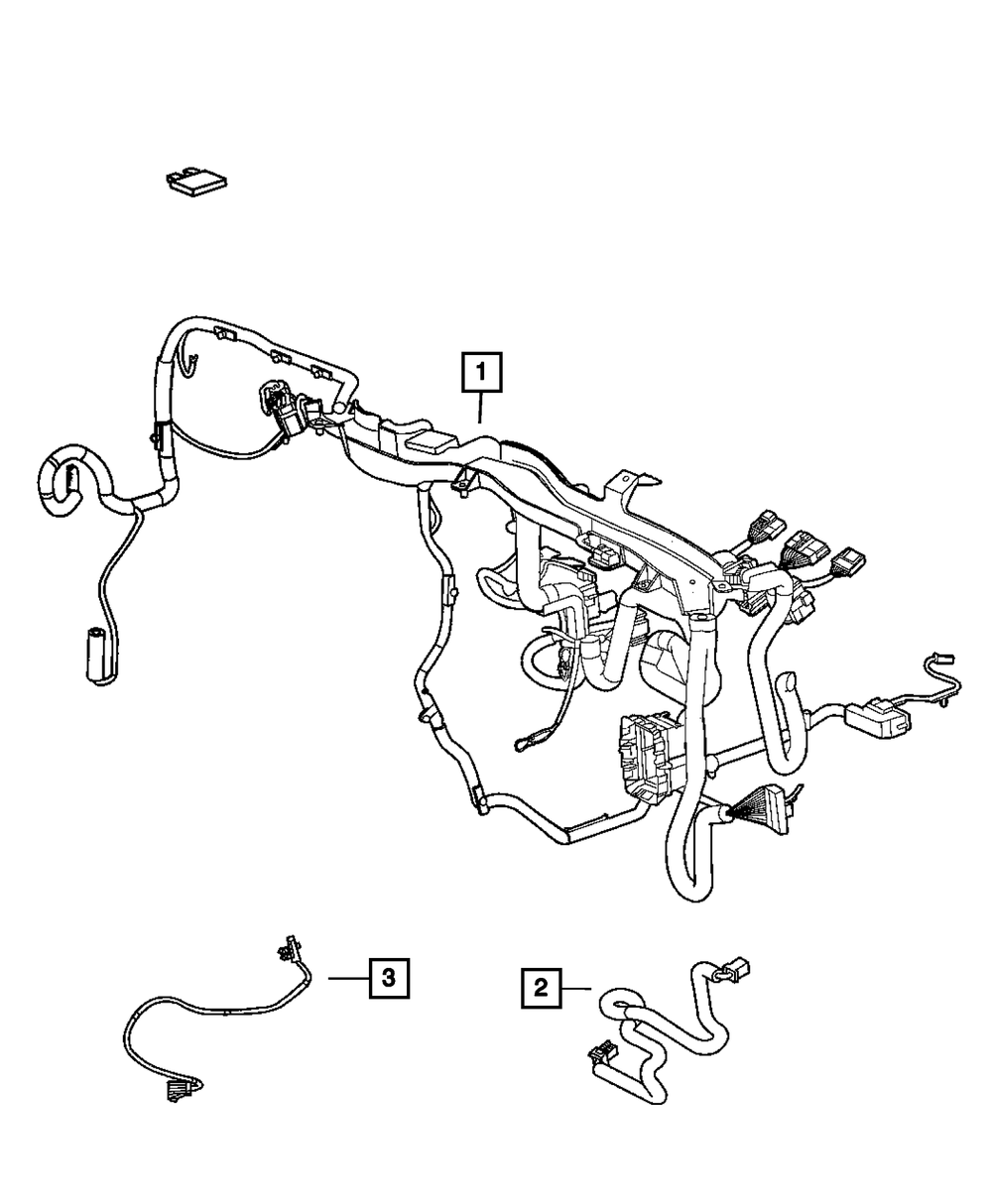 1
3
2