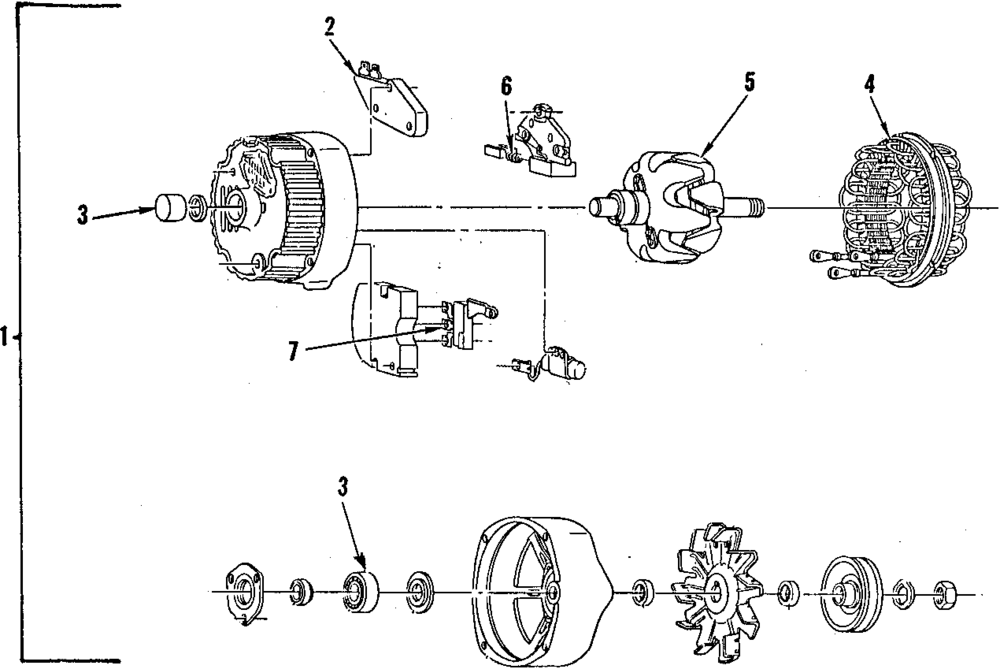 2
6
5
4
3
1
7
3