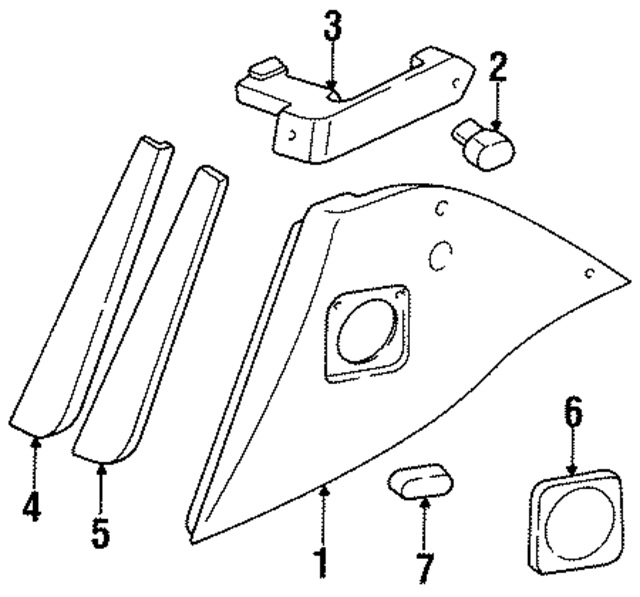 3
2
6
4
5
1
7