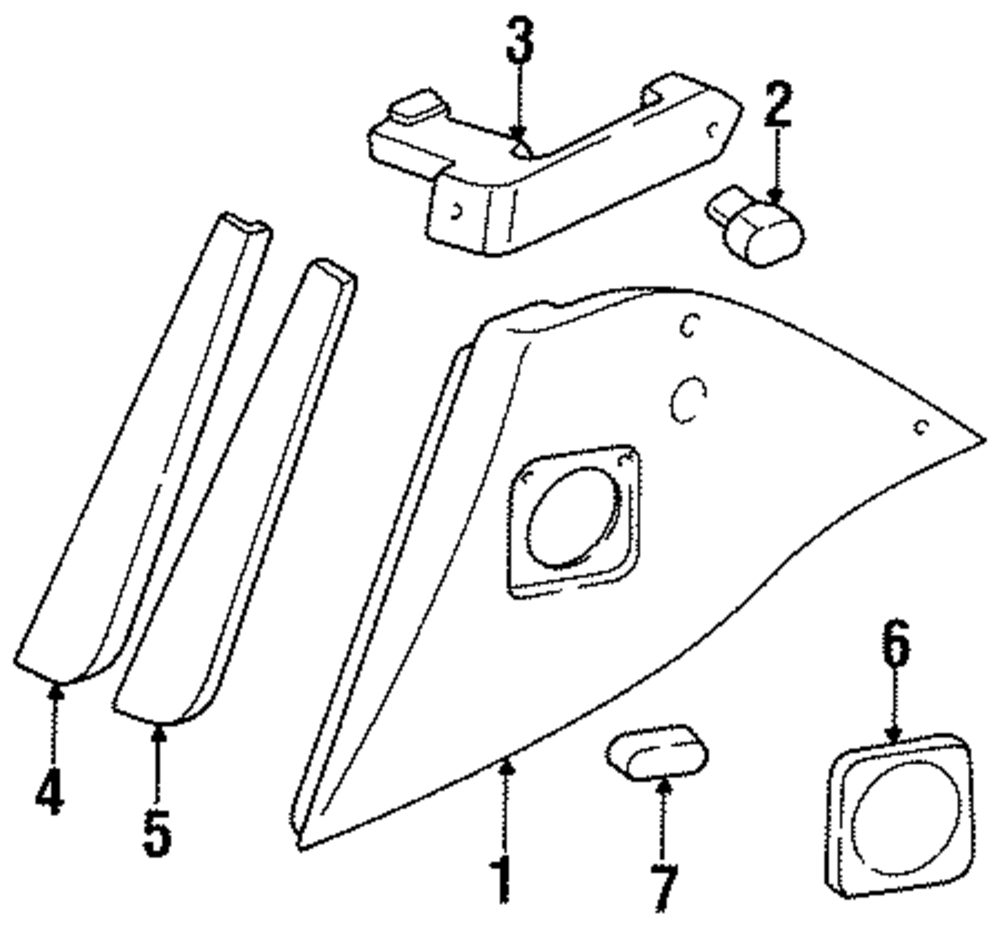 3
2
6
4
5
1
7