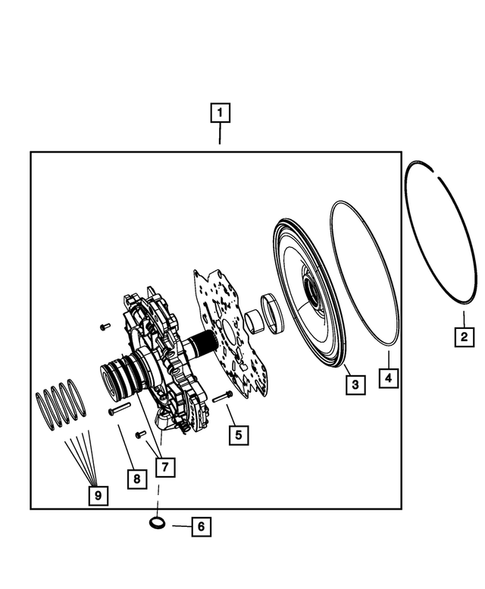 1
2
3
4
5
7
8
9
6