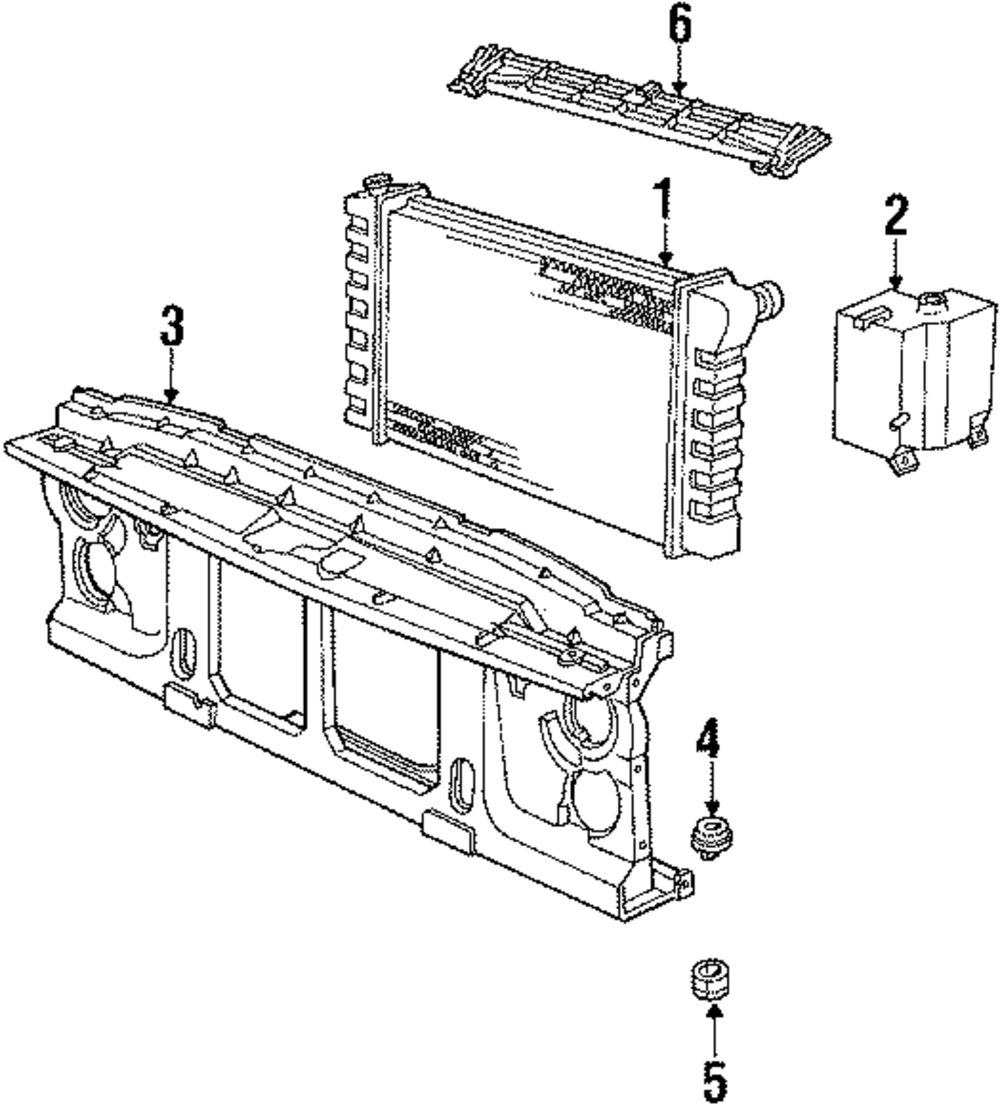 6
1
2
3
4
5