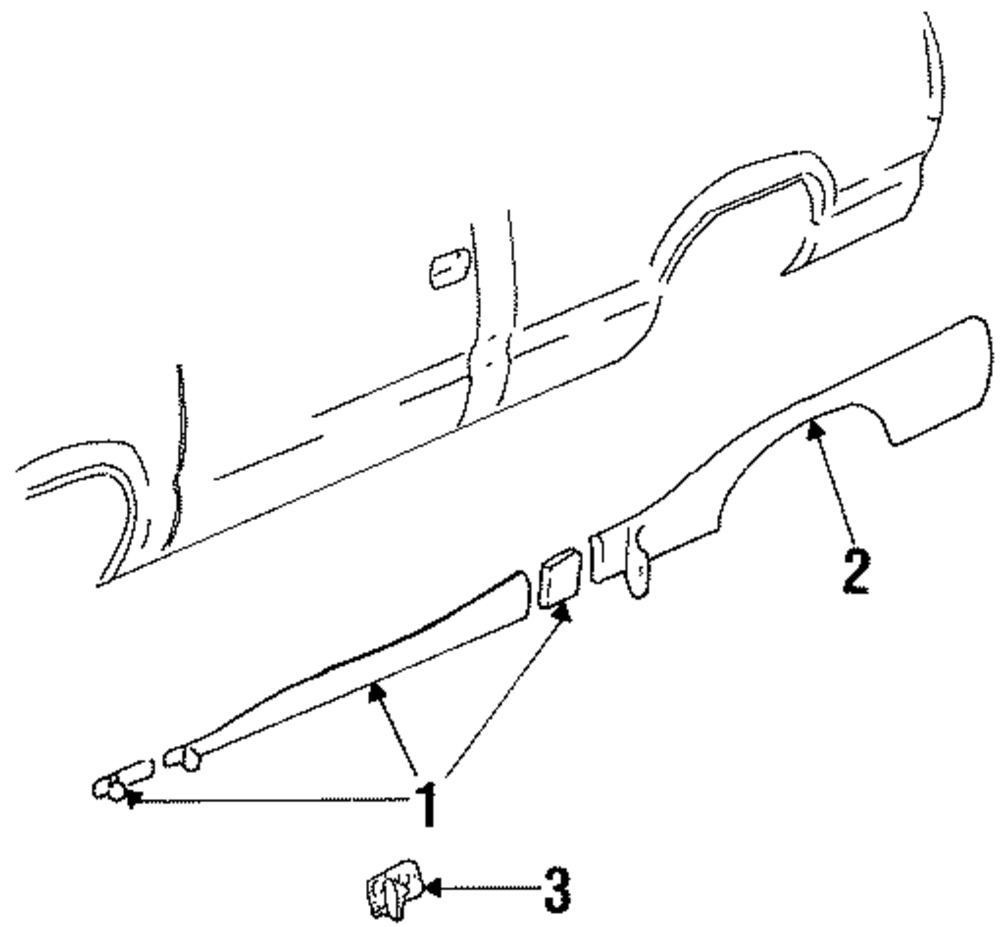 2
1
3