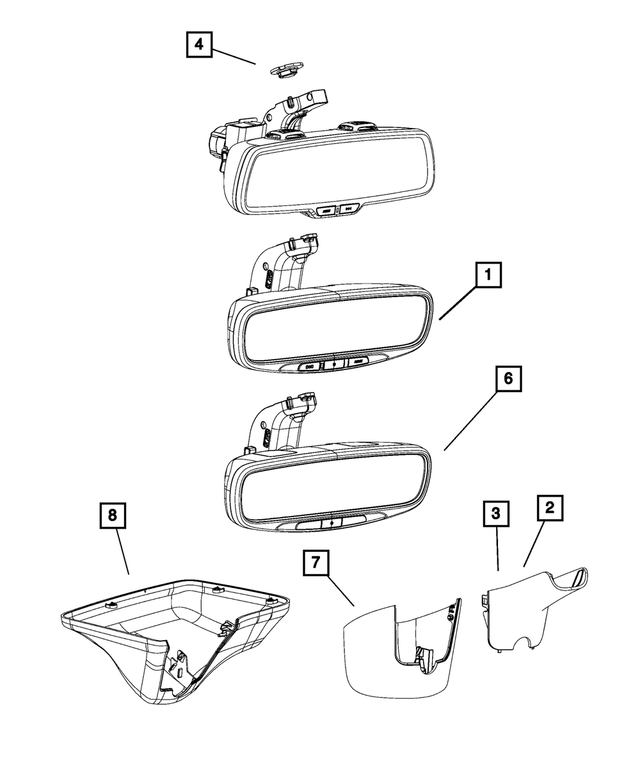 4
1
6
8
3
2
7