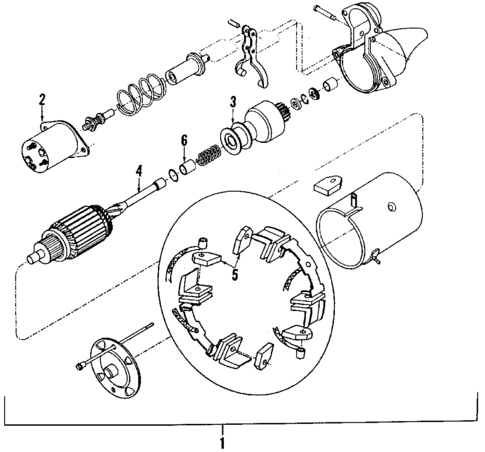 2
3
6
4
5
1