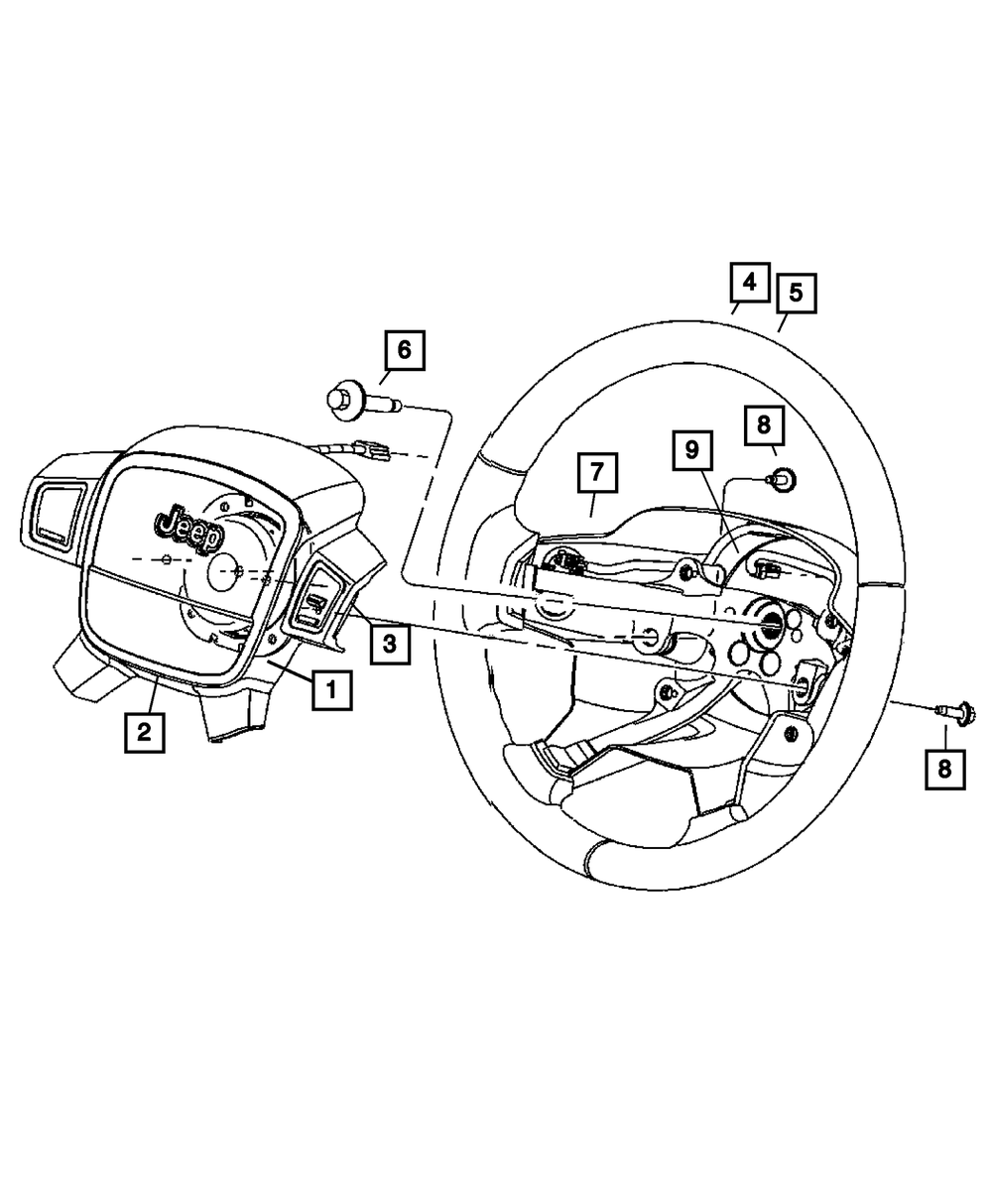 4
5
6
8
9
7
Jeep
3
1
2
8