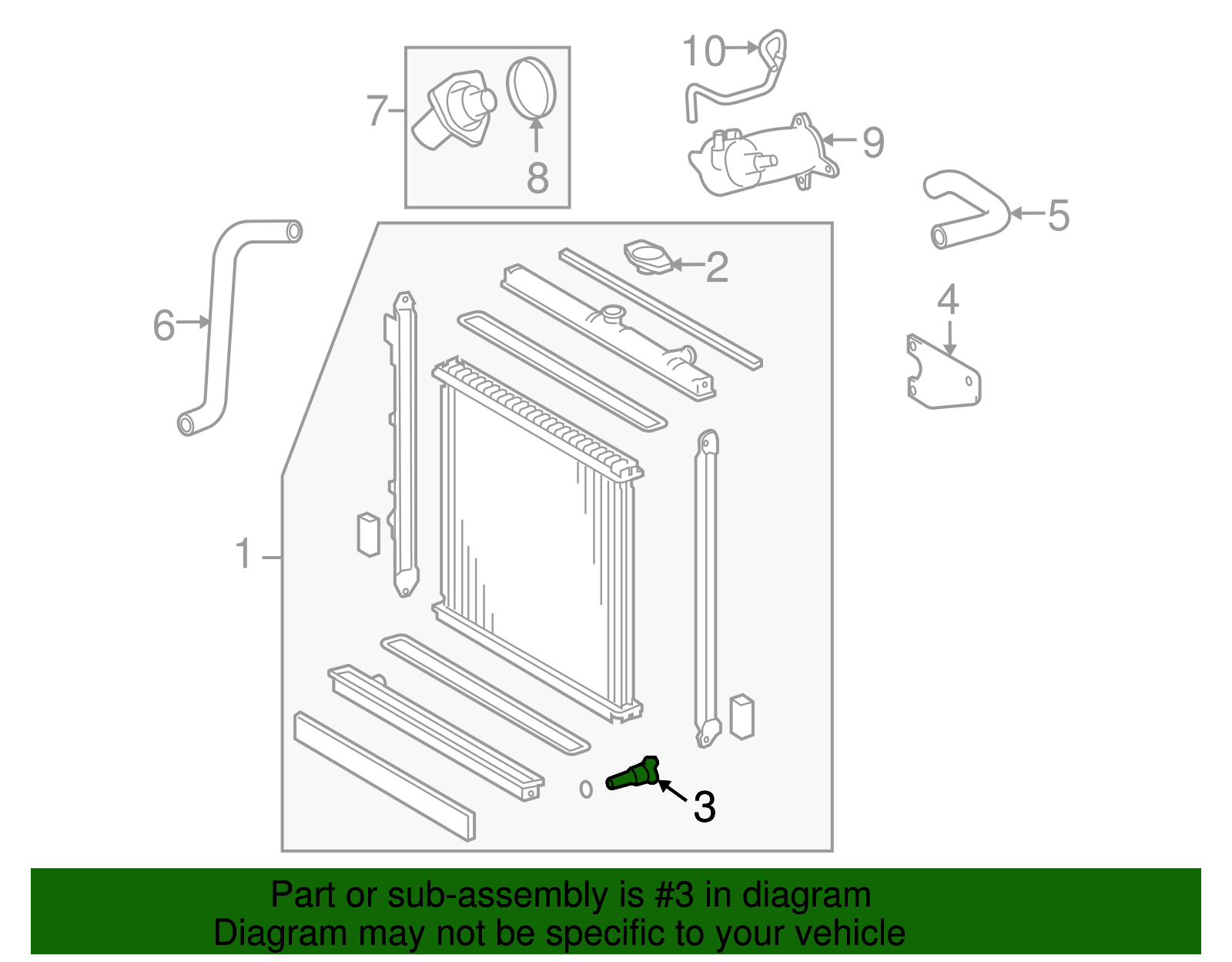 10
7
8
9
5
6
2
4
1
3

Part or sub-assembly is #3 in diagram
Diagram may not be specific to your vehicle