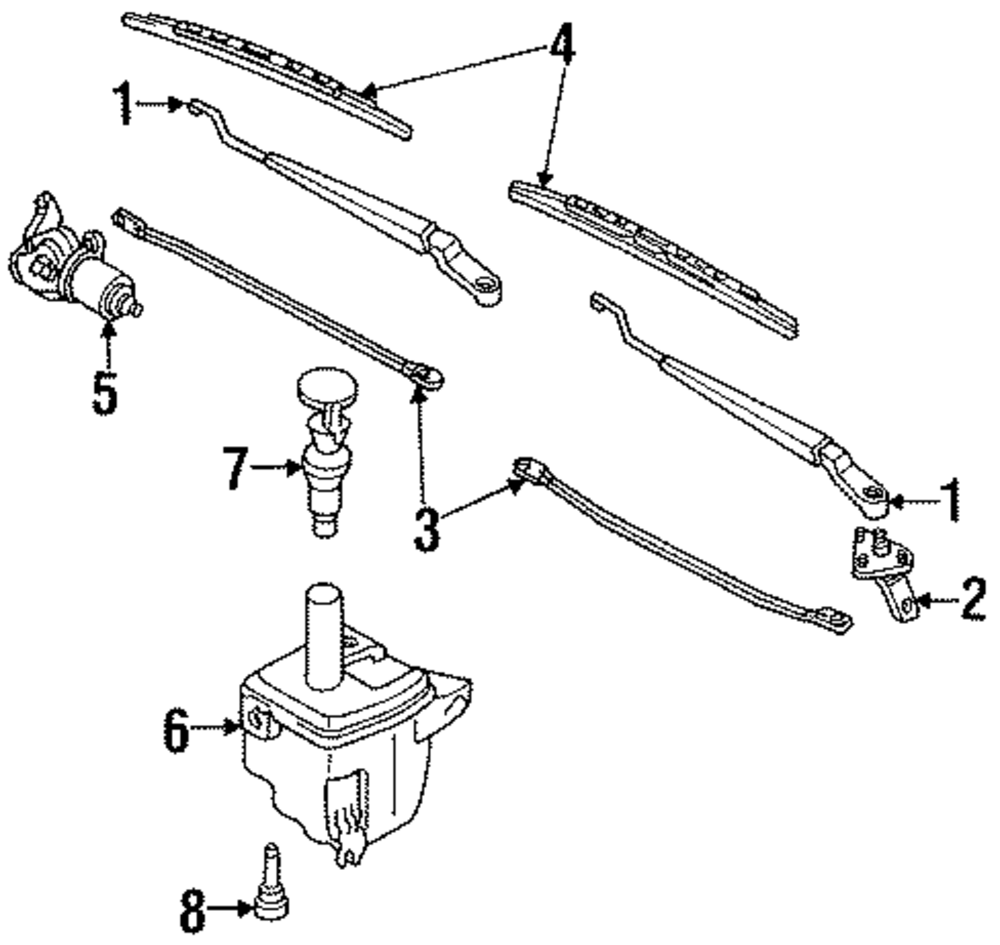 4
1
5
7
3
1
2
6
8