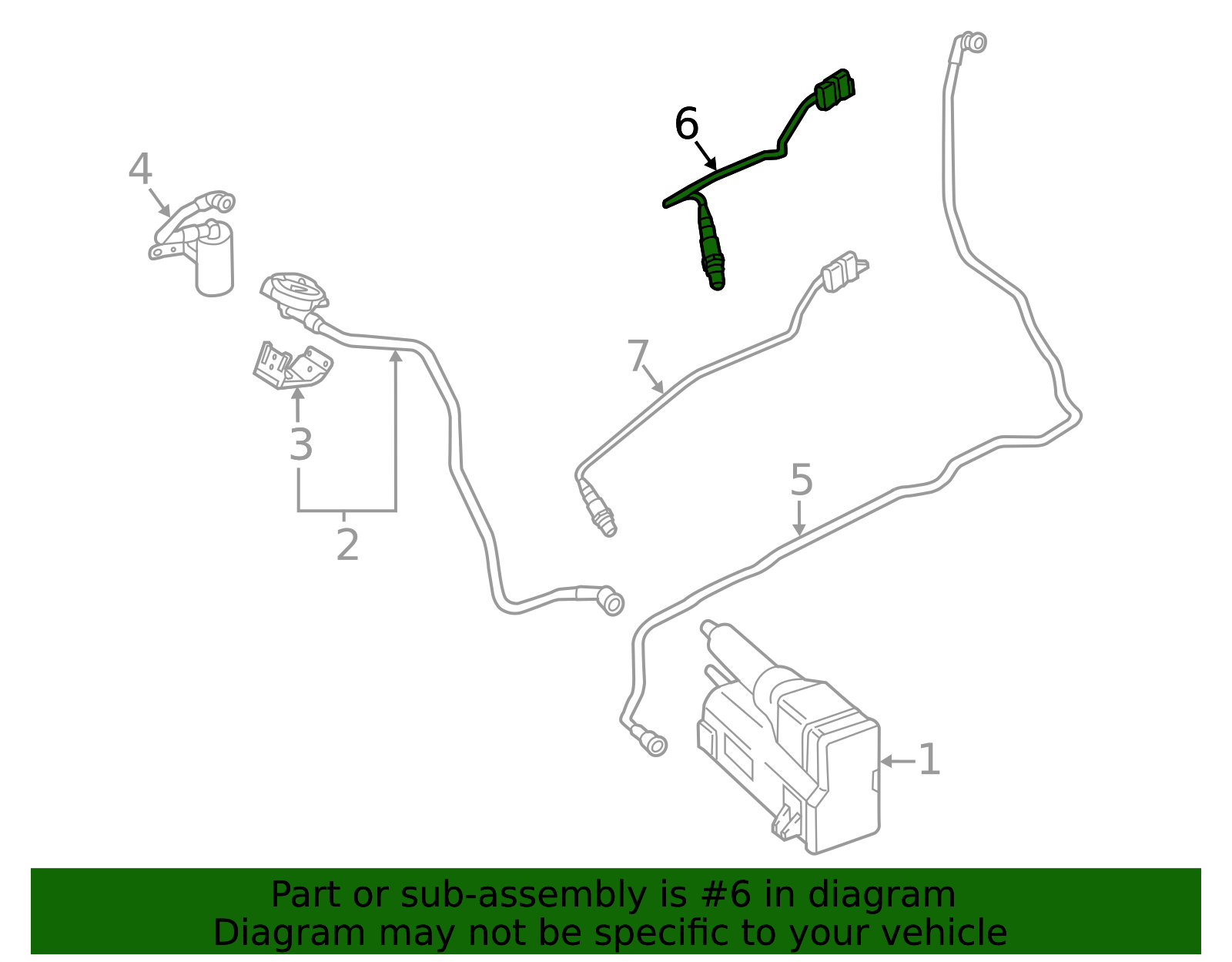 6
4
7
3
2
5
1

Part or sub-assembly is #6 in diagram
Diagram may not be specific to your vehicle