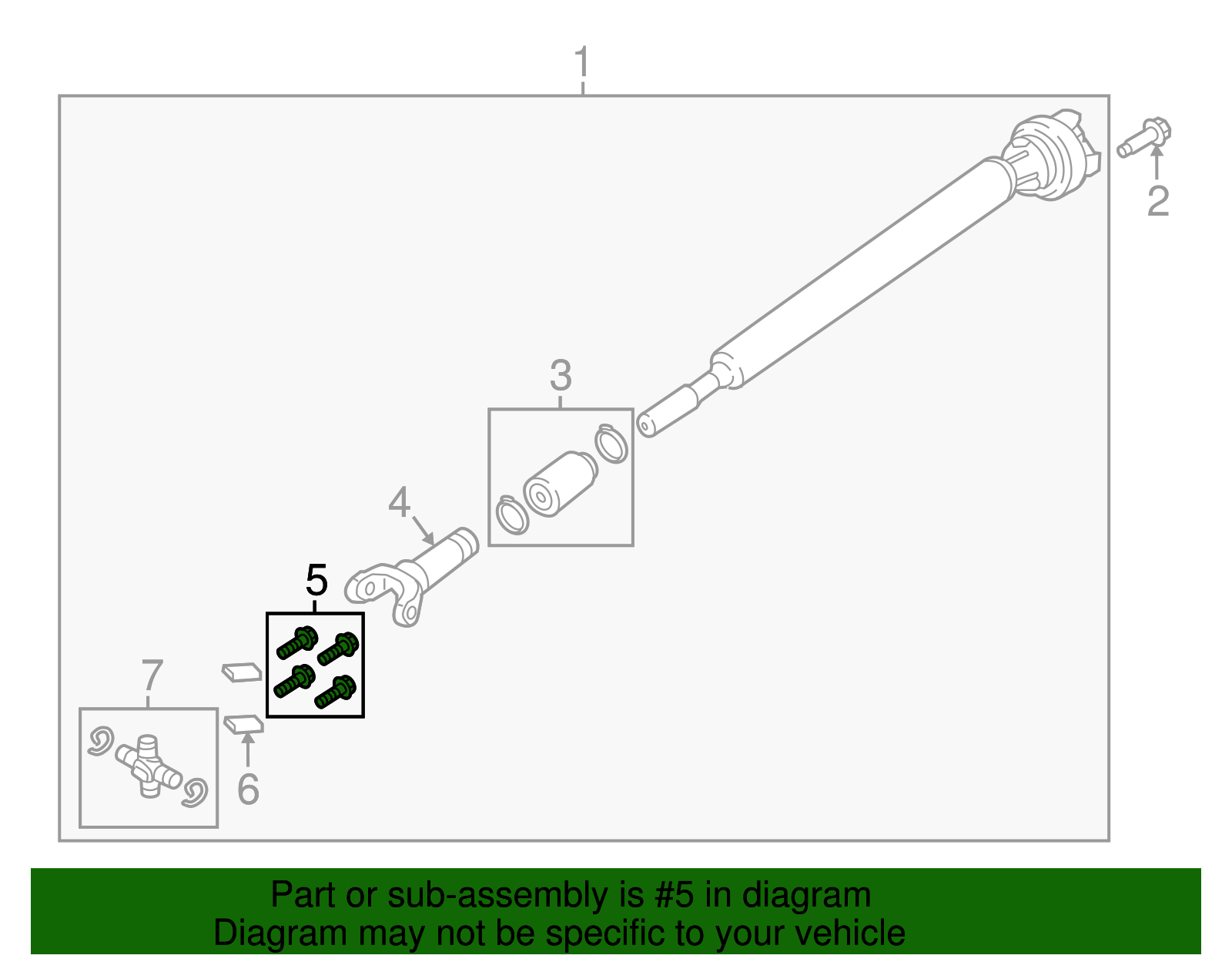 1
2
3
4
5
7
6

Part or sub-assembly is #5 in diagram
Diagram may not be specific to your vehicle