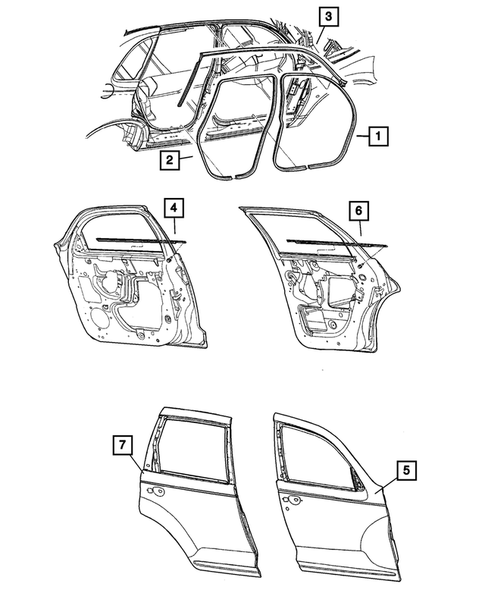 3
1
2
4
6
7
5