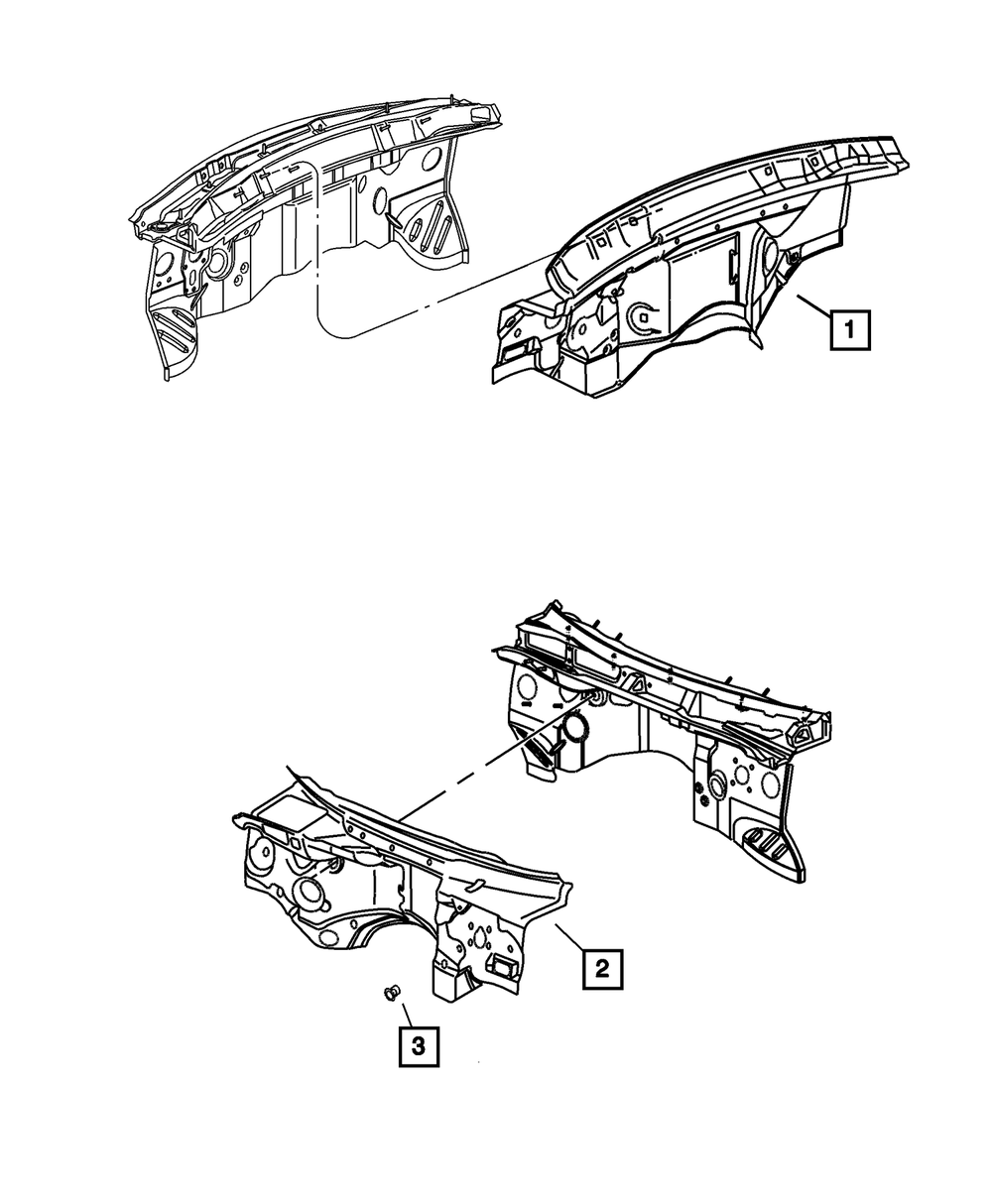 1

2

3