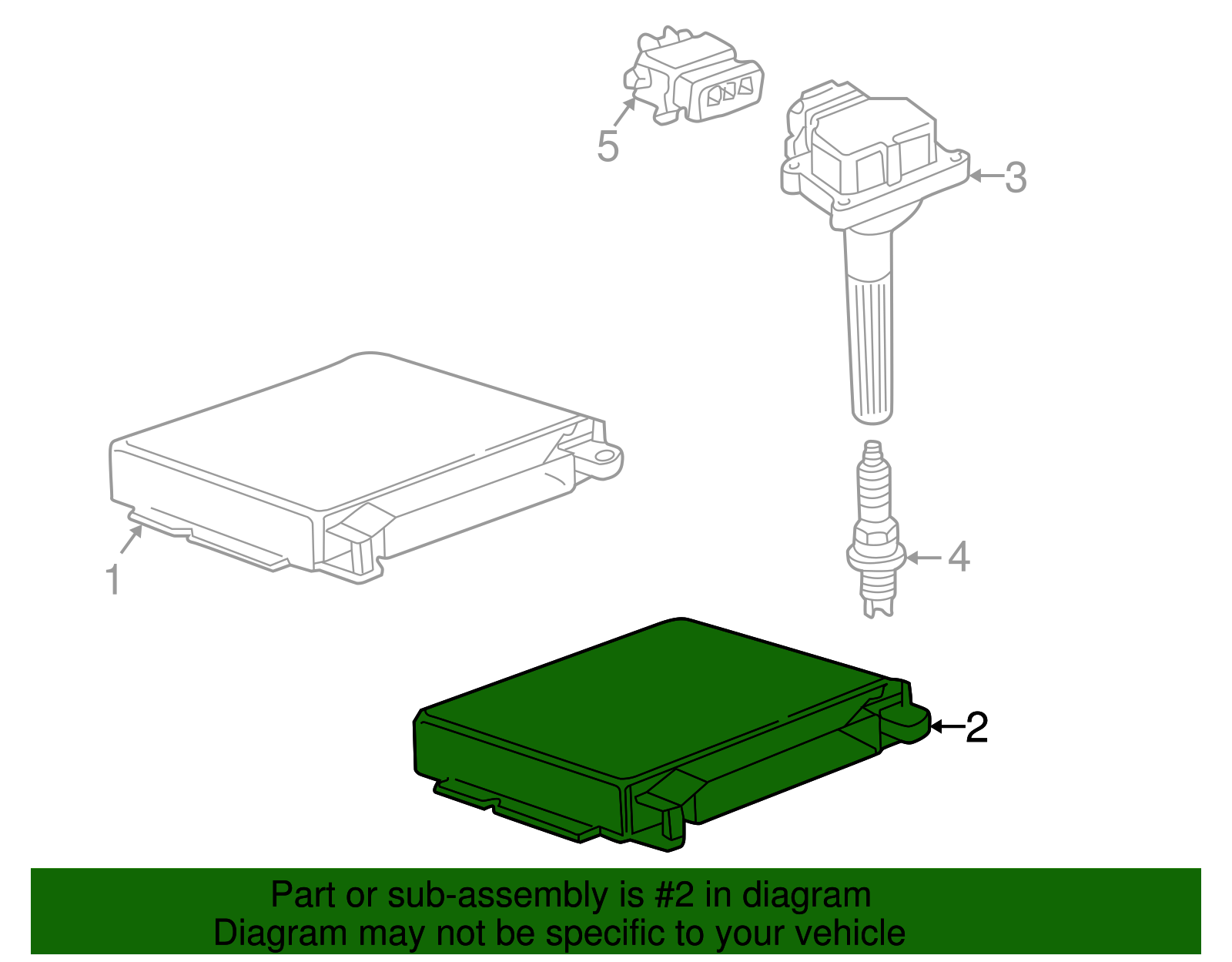 5

3

1

4

2

Part or sub-assembly is #2 in diagram
Diagram may not be specific to your vehicle