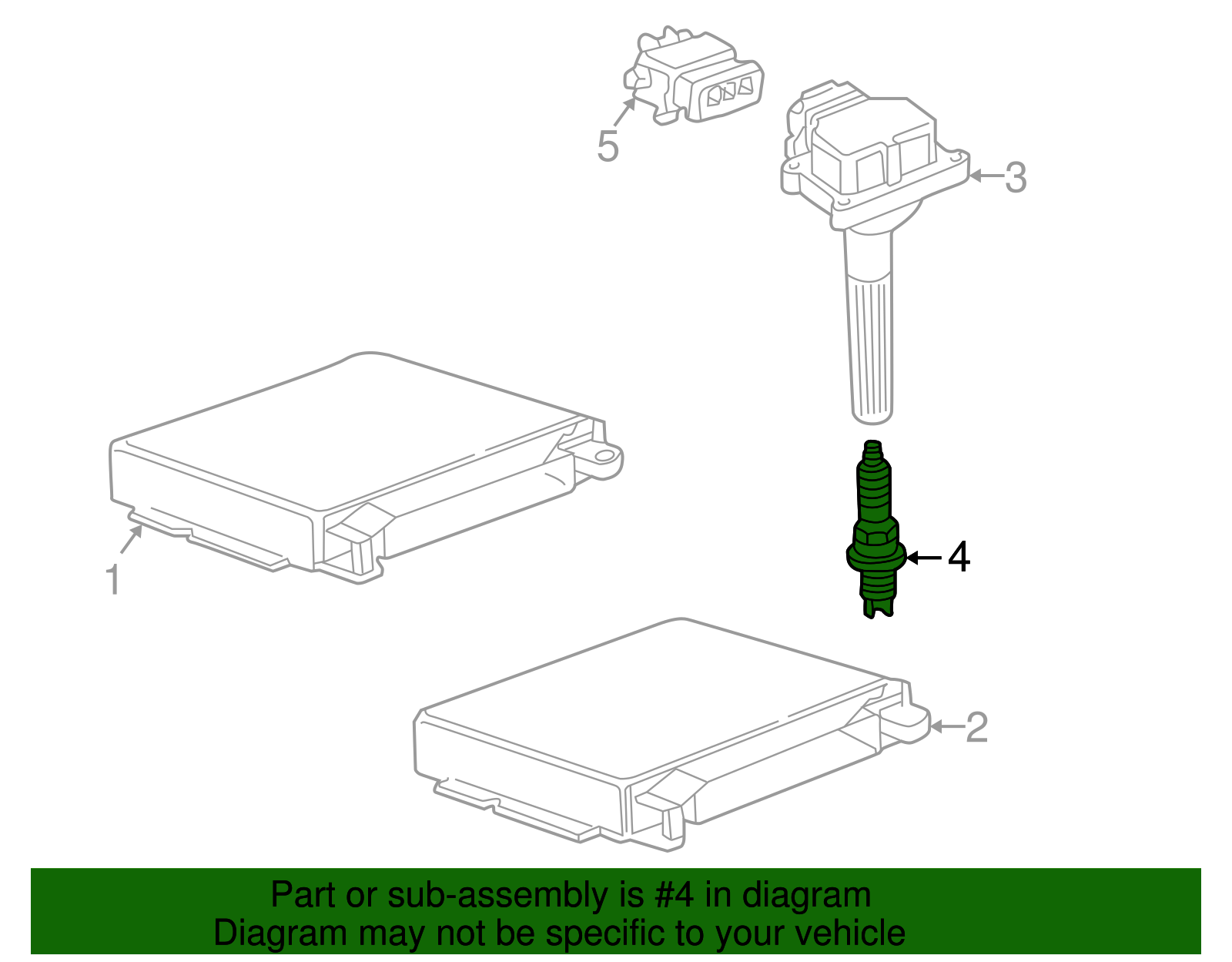 5

3

1

4

2

Part or sub-assembly is #4 in diagram
Diagram may not be specific to your vehicle